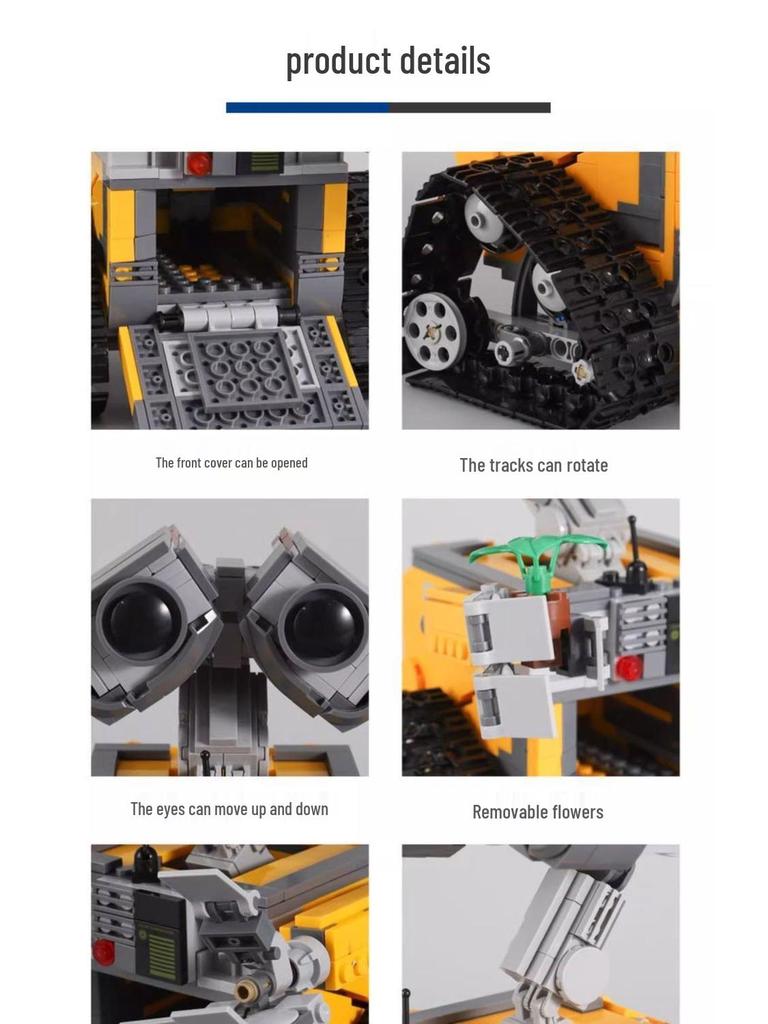 product details

The front cover can be opened

The tracks can rotate

The eyes can move up and down

Removable flowers