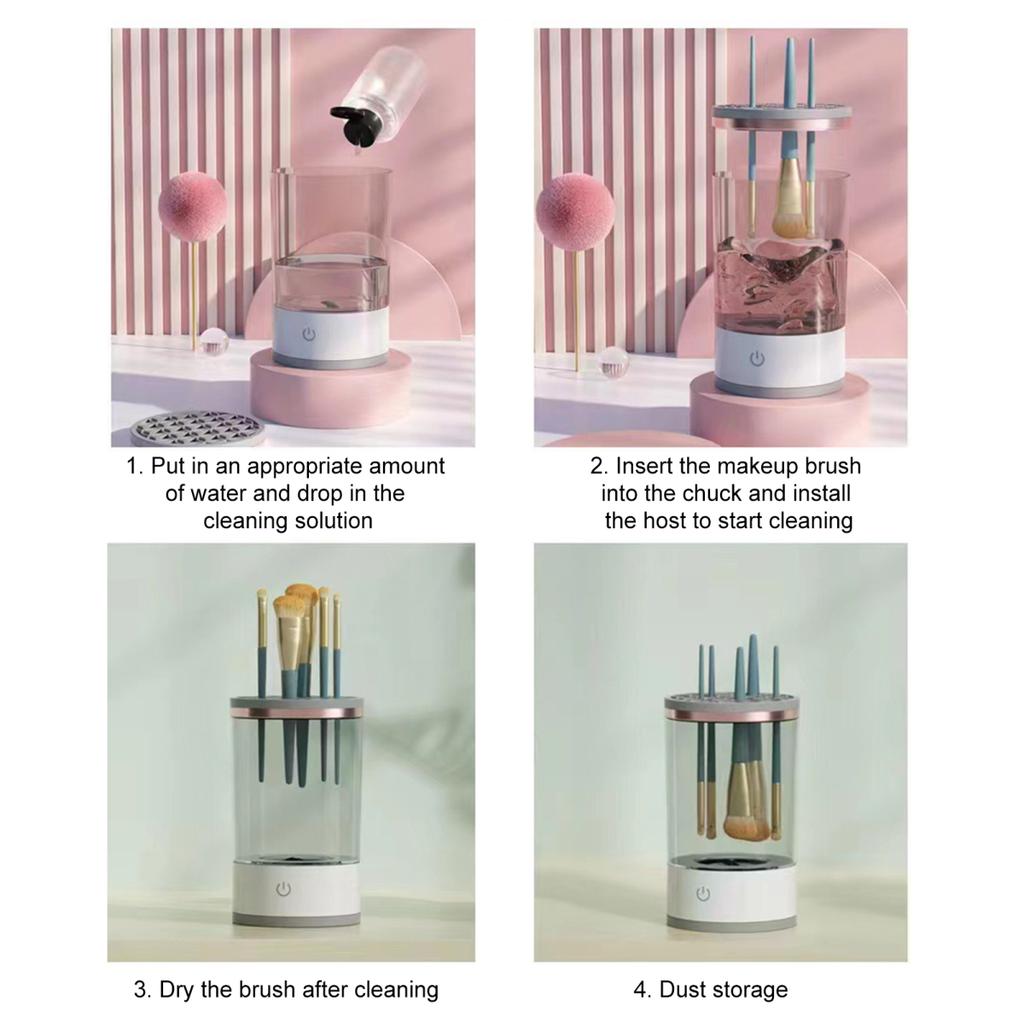 1. Put in an appropriate amount of water and drop in the cleaning solution

2. Insert the makeup brush into the chuck and install the host to start cleaning

3. Dry the brush after cleaning

4. Dust storage