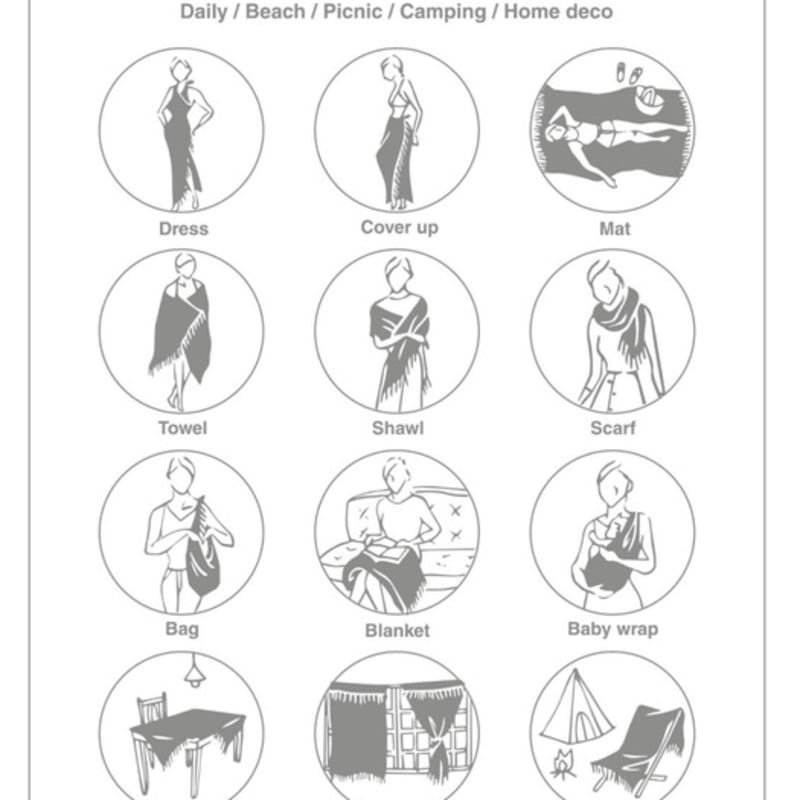 Daily / Beach / Picnic / Camping / Home deco

Dress

Cover up

Mat

Towel

Shawl

Scarf

Bag

Blanket

Baby wrap