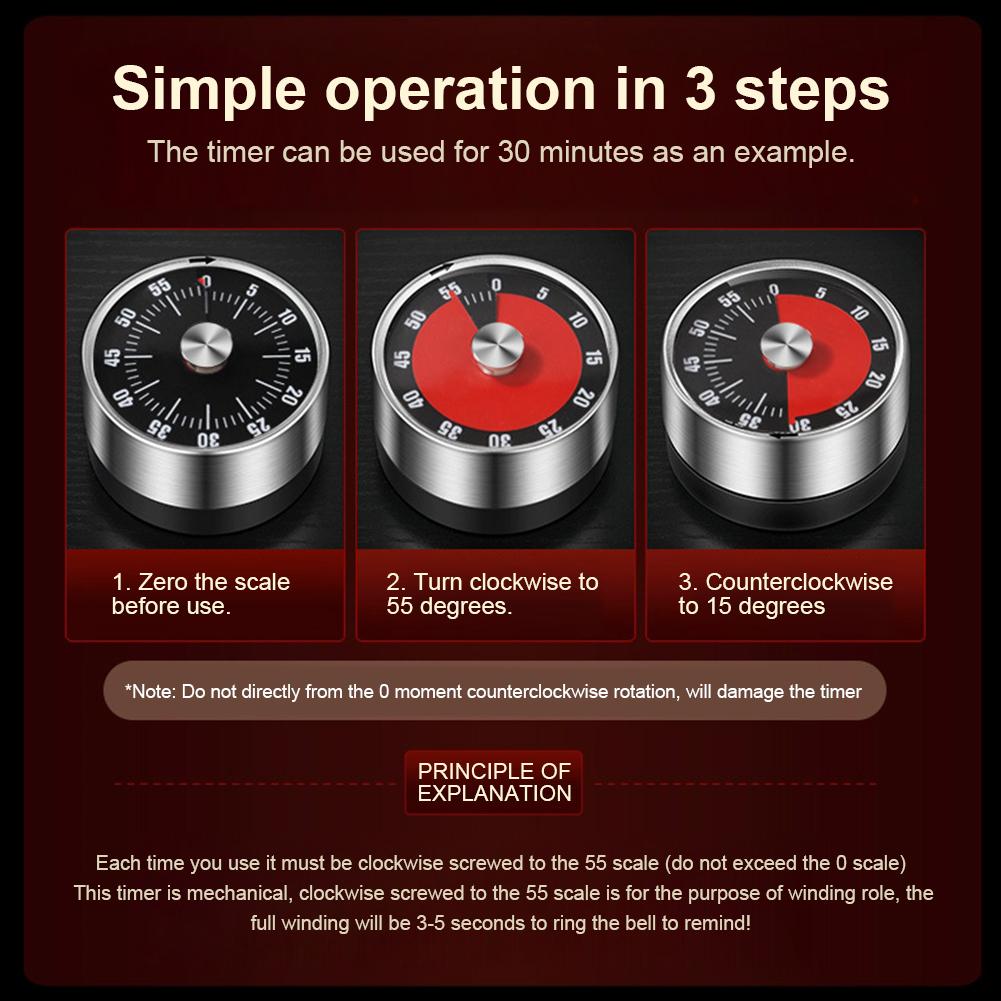 Simple operation in 3 steps

The timer can be used for 30 minutes as an example.

55 0 5 10 15 20 25 30 35 40 45 50

55 0 5 10 15 20 25 30 35 40 45 50

55 0 5 10 15 20 25 30 35 40 45 50

1. Zero the scale before use.

2. Turn clockwise to 55 degrees.

3. Counterclockwise to 15 degrees

*Note: Do not directly from the 0 moment counterclockwise rotation, will damage the timer

PRINCIPLE OF EXPLANATION

Each time you use it must be clockwise screwed to the 55 scale (do not exceed the 0 scale)
This timer is mechanical, clockwise screwed to the 55 scale is for the purpose of winding role, the full winding will be 3-5 seconds to ring the bell to remind!