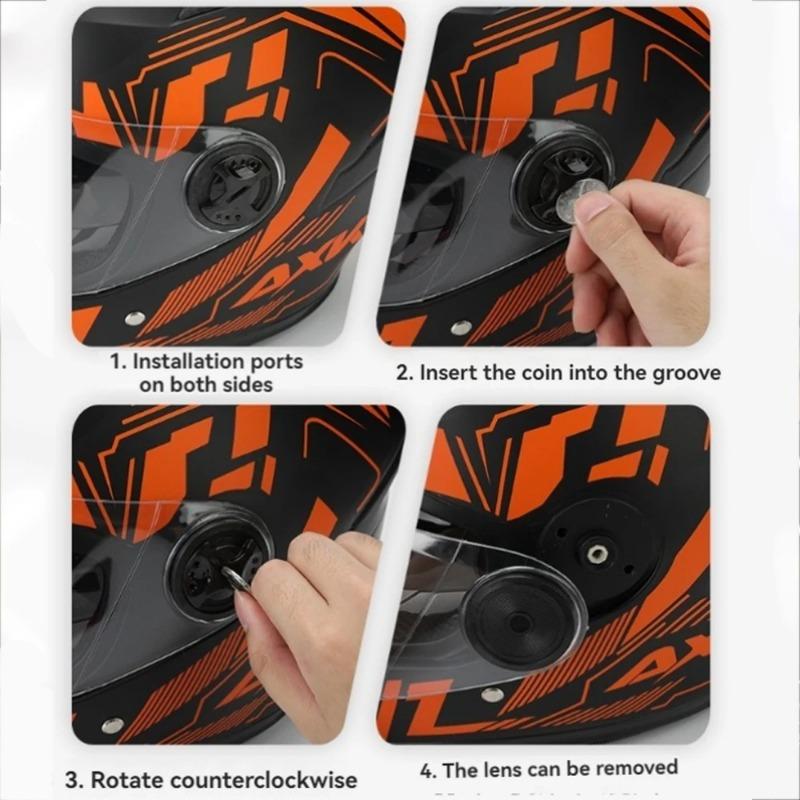 1. Installation ports on both sides

2. Insert the coin into the groove

3. Rotate counterclockwise

4. The lens can be removed