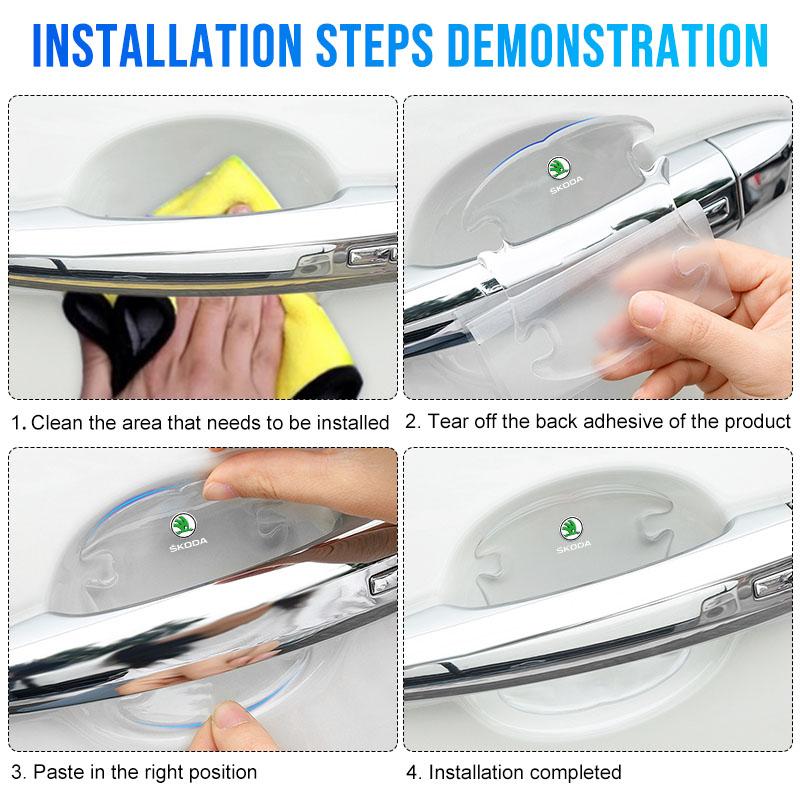 INSTALLATION STEPS DEMONSTRATION

ŠKODA

1. Clean the area that needs to be installed

2. Tear off the back adhesive of the product

ŠKODA

ŠKODA

3. Paste in the right position

4. Installation completed