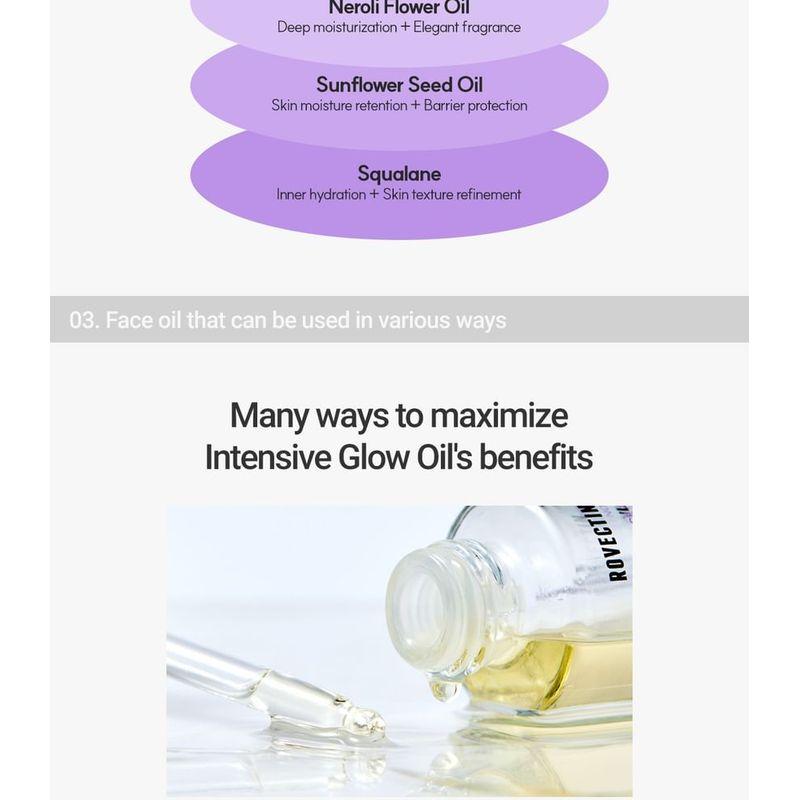 Neroli Flower Oil
Deep moisturization + Elegant fragrance

Sunflower Seed Oil
Skin moisture retention + Barrier protection

Squalane
Inner hydration + Skin texture refinement

03. Face oil that can be used in various ways

Many ways to maximize Intensive Glow Oil's benefits

ROVECTIN