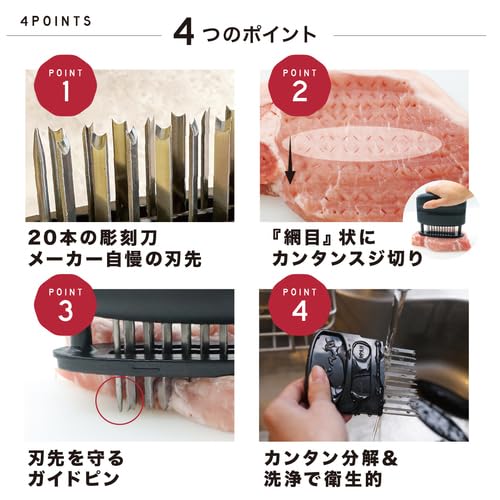 4POINTS

4つのポイント

POINT
1

20本の彫刻刀
メーカー自慢の刃先

POINT
2

『網目』状に
カンタンスジ切り

POINT
3

刃先を守る
ガイドピン

POINT
4

カンタン分解&
洗浄で衛生的