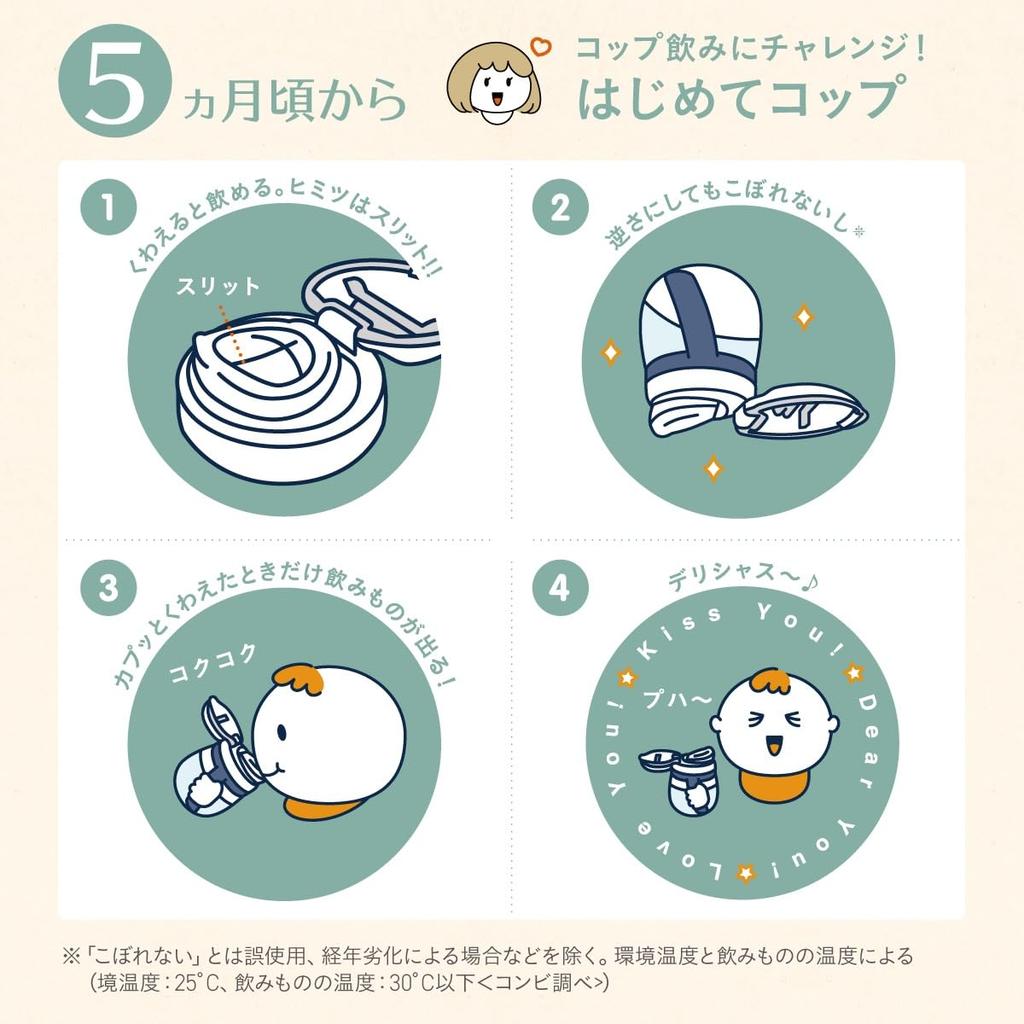 5ヵ月頃から

コップ飲みにチャレンジ!
はじめてコップ

1
くわえると飲める。ヒミツはスリット!!
スリット

2
逆さにしてもこぼれないし※

3
カプッとくわえたときだけ飲みものが出る!
コクコク

4
デリシャス〜♪
Kiss You! Dear You! Love You!
プハ〜

※「こぼれない」とは誤使用、経年劣化による場合などを除く。環境温度と飲みものの温度による
(境温度:25°C、飲みものの温度:30°C以下<コンビ調べ>)