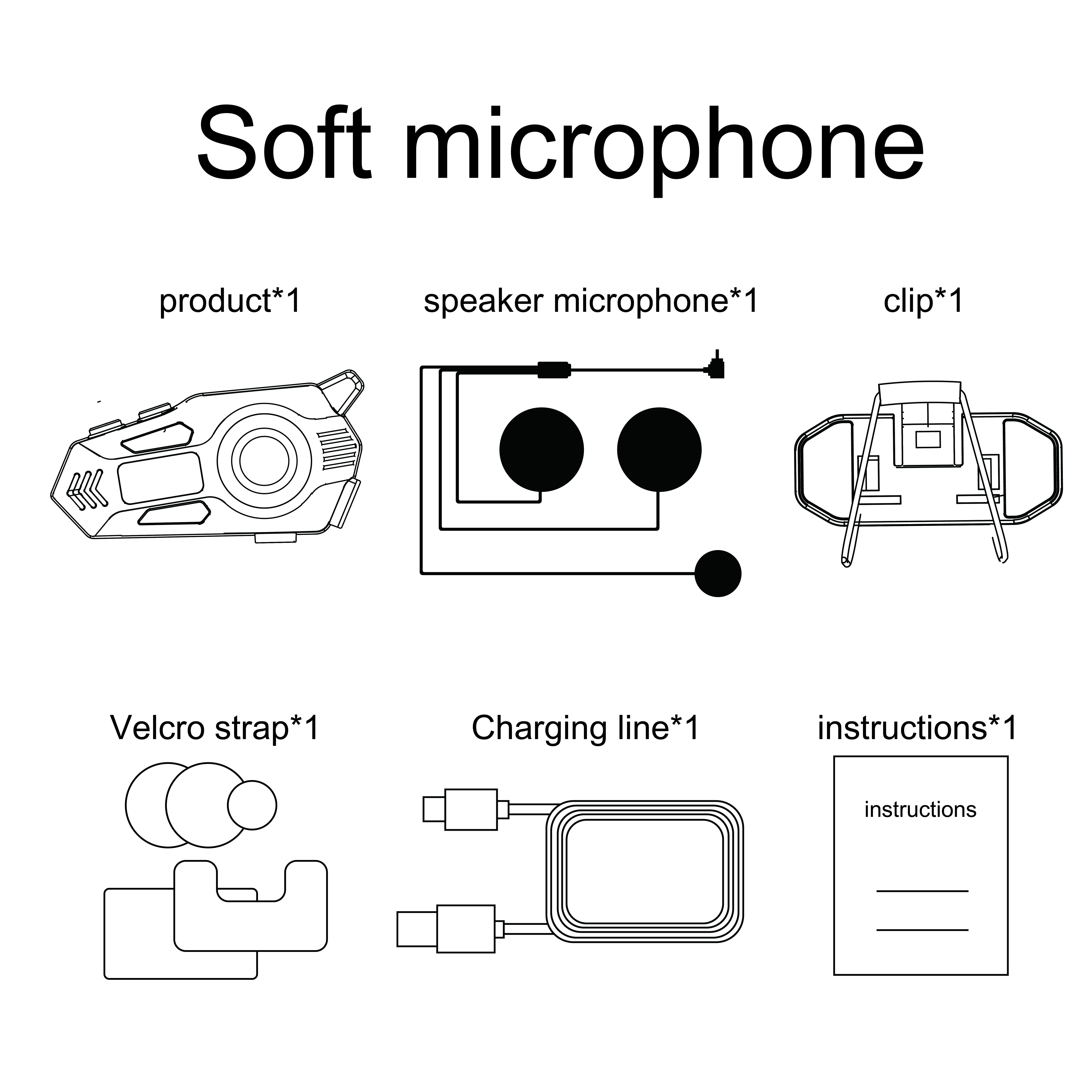 Soft microphone

product*1

speaker microphone*1

clip*1

Velcro strap*1

Charging line*1

instructions*1

instructions