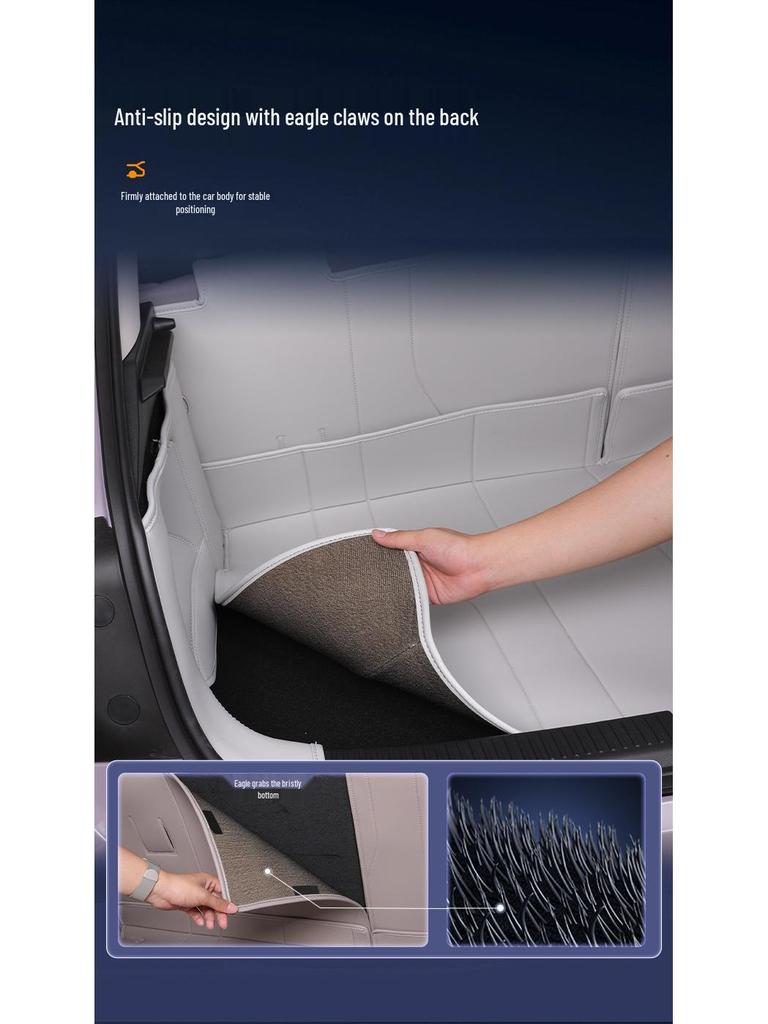 Anti-slip design with eagle claws on the back

Firmly attached to the car body for stable positioning

Eagle grabs the bristly bottom