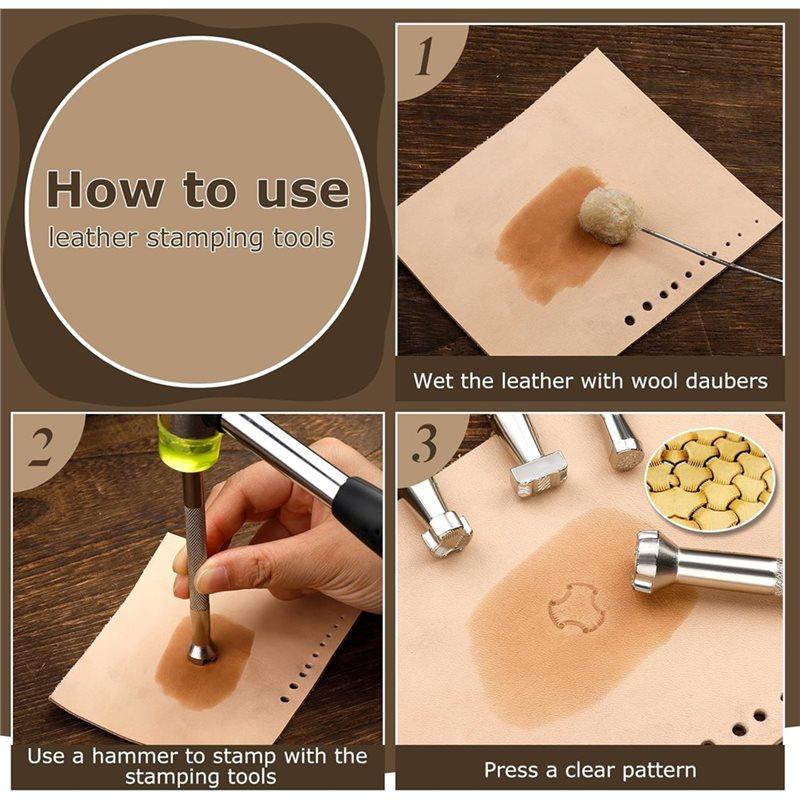 How to use
leather stamping tools

1

Wet the leather with wool daubers

2

Use a hammer to stamp with the stamping tools

3

Press a clear pattern