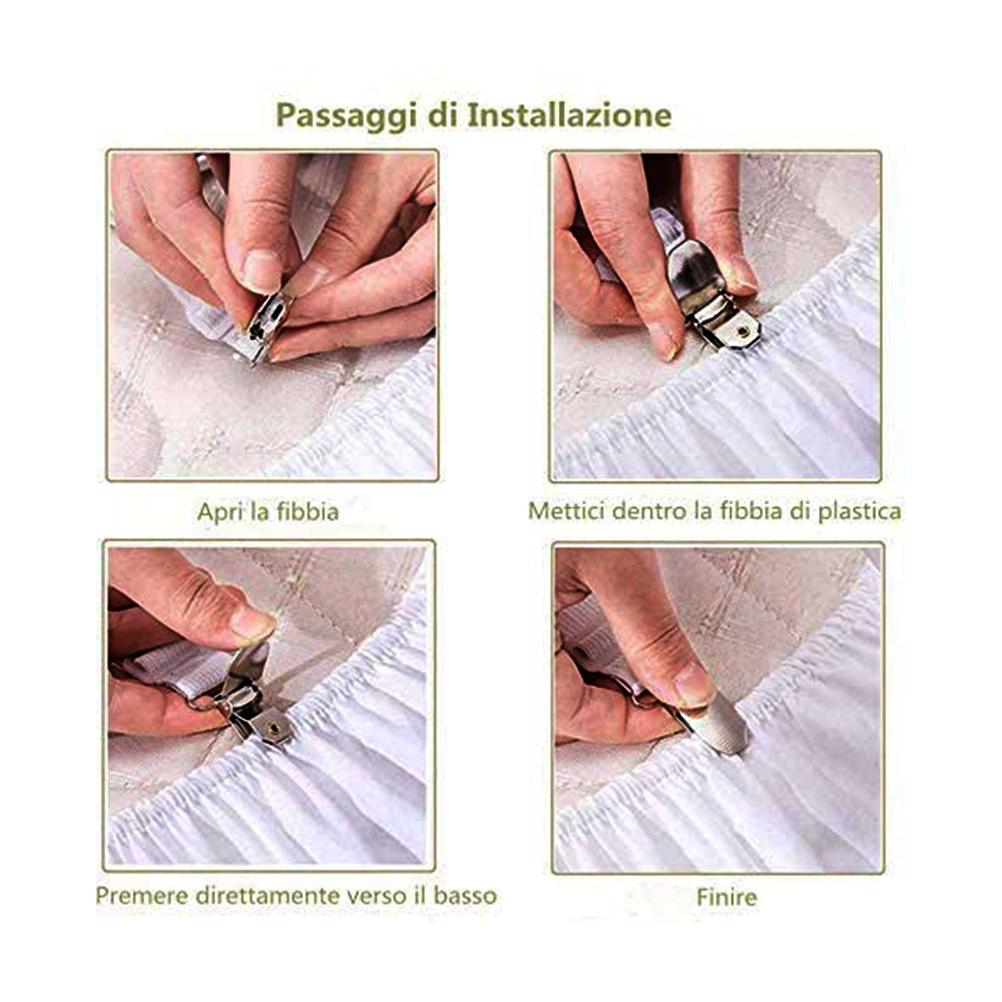 Passaggi di Installazione

Apri la fibbia

Mettici dentro la fibbia di plastica

Premere direttamente verso il basso

Finire