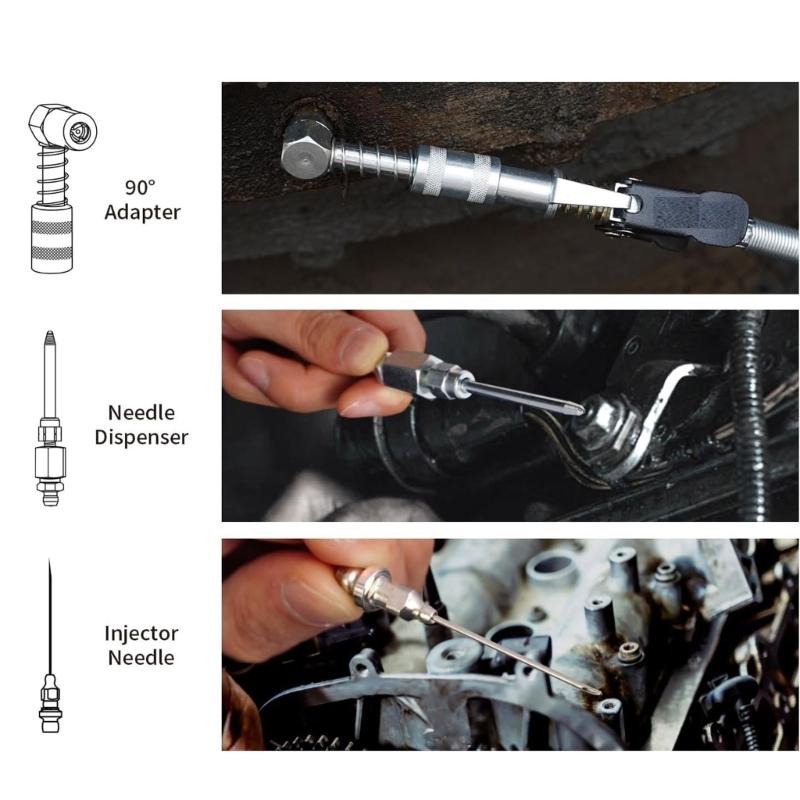 90°
Adapter

Needle
Dispenser

Injector
Needle