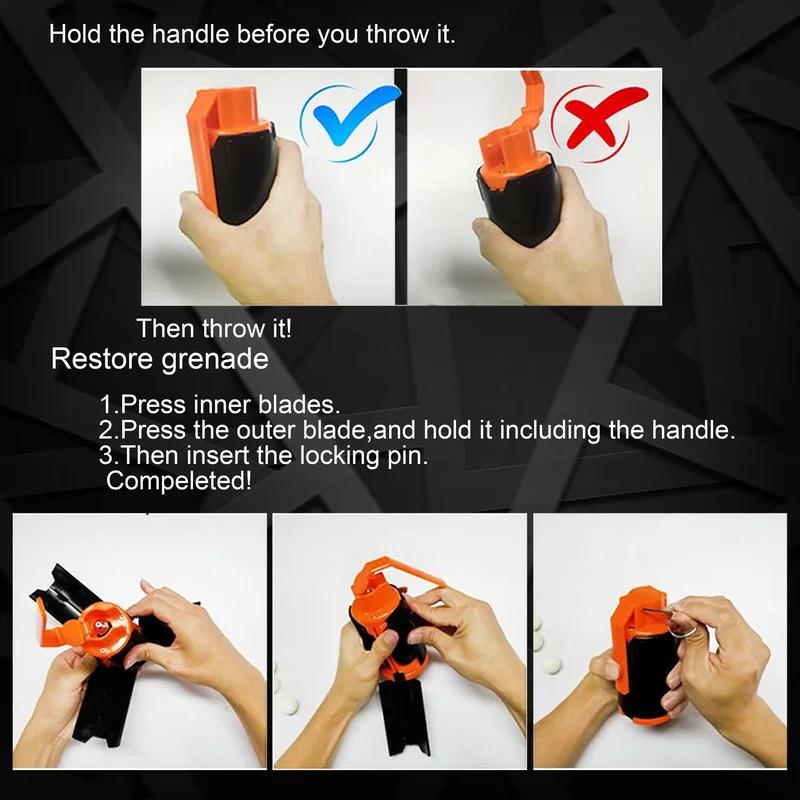 Hold the handle before you throw it.

Then throw it!

Restore grenade

1.Press inner blades.
2.Press the outer blade,and hold it including the handle.
3.Then insert the locking pin.
Compeleted!