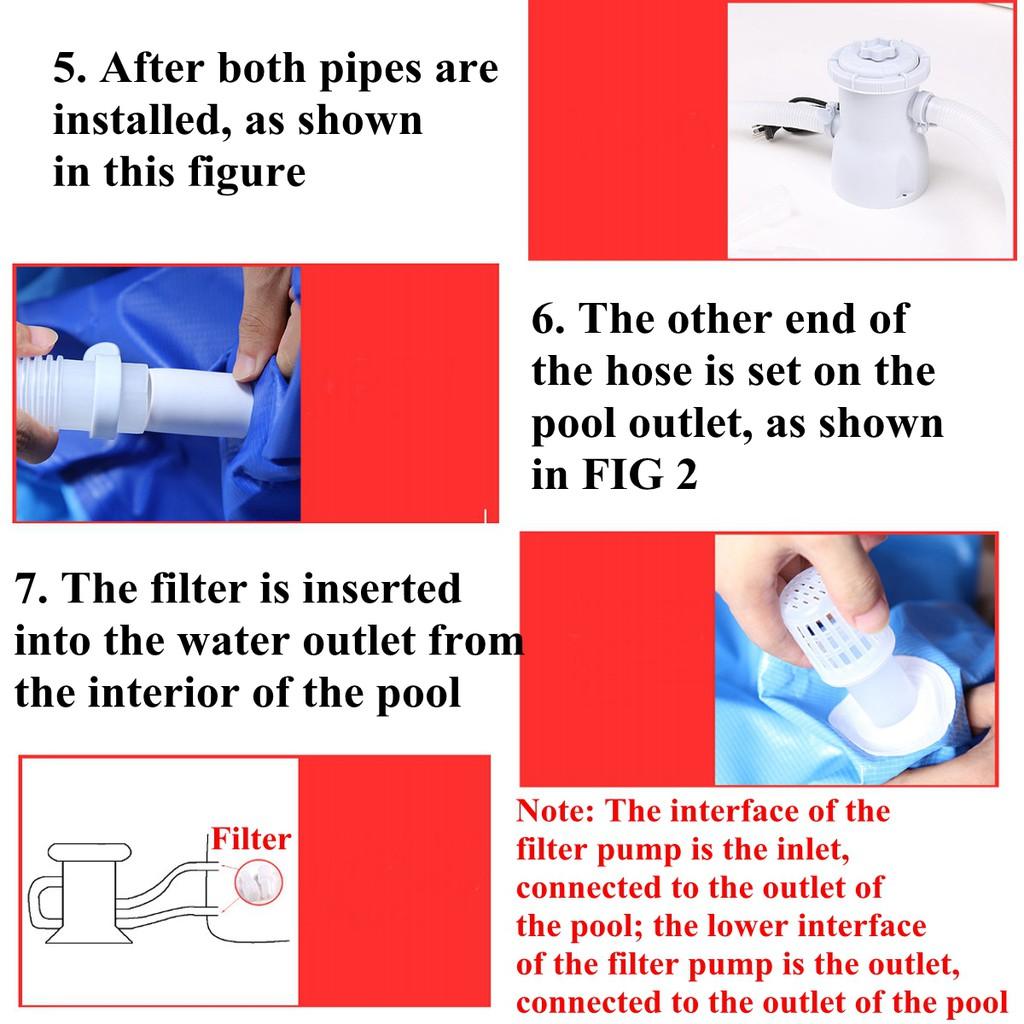 5. After both pipes are installed, as shown in this figure

6. The other end of the hose is set on the pool outlet, as shown in FIG 2

7. The filter is inserted into the water outlet from the interior of the pool

Filter

Note: The interface of the filter pump is the inlet, connected to the outlet of the pool; the lower interface of the filter pump is the outlet, connected to the outlet of the pool