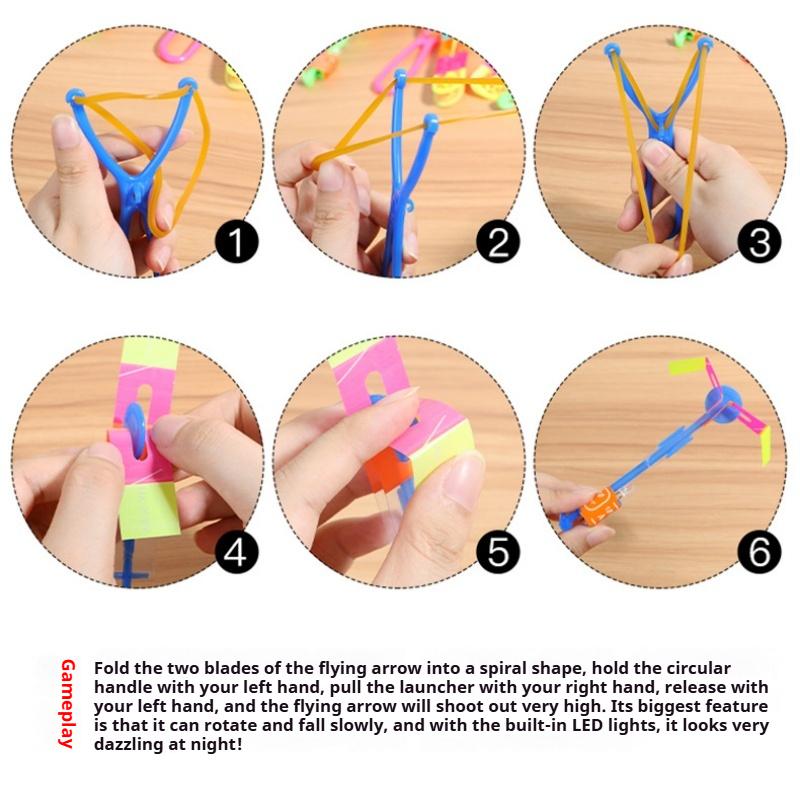 1

2

3

4

5

6

Gameplay

Fold the two blades of the flying arrow into a spiral shape, hold the circular handle with your left hand, pull the launcher with your right hand, release with your left hand, and the flying arrow will shoot out very high. Its biggest feature is that it can rotate and fall slowly, and with the built-in LED lights, it looks very dazzling at night!