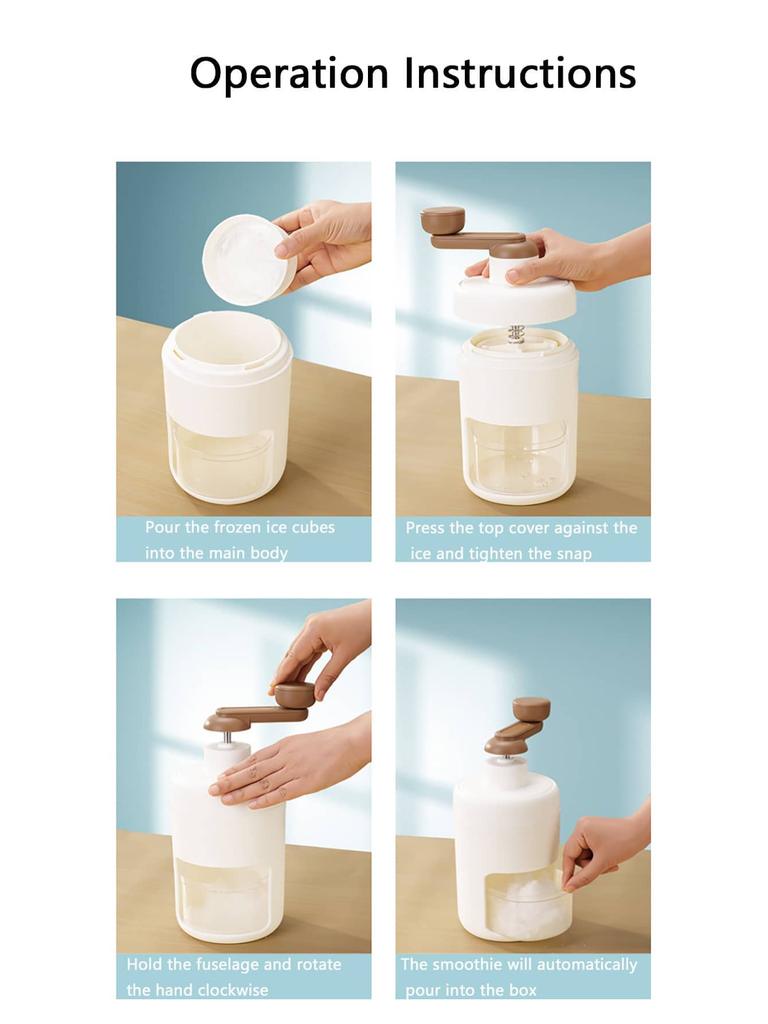 Operation Instructions

Pour the frozen ice cubes into the main body

Press the top cover against the ice and tighten the snap

Hold the fuselage and rotate the hand clockwise

The smoothie will automatically pour into the box