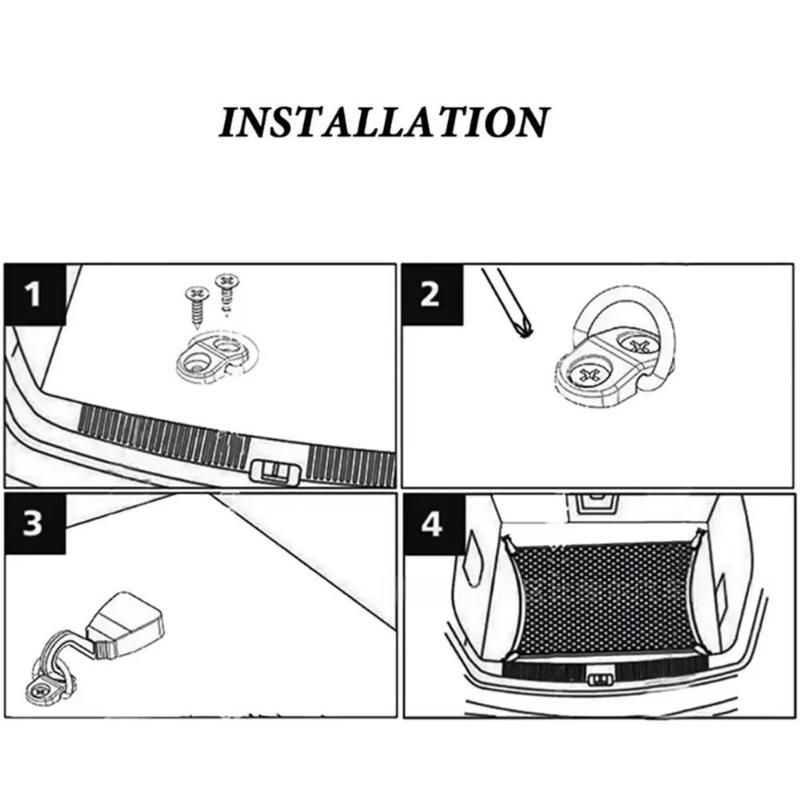 INSTALLATION

1

2

3

4