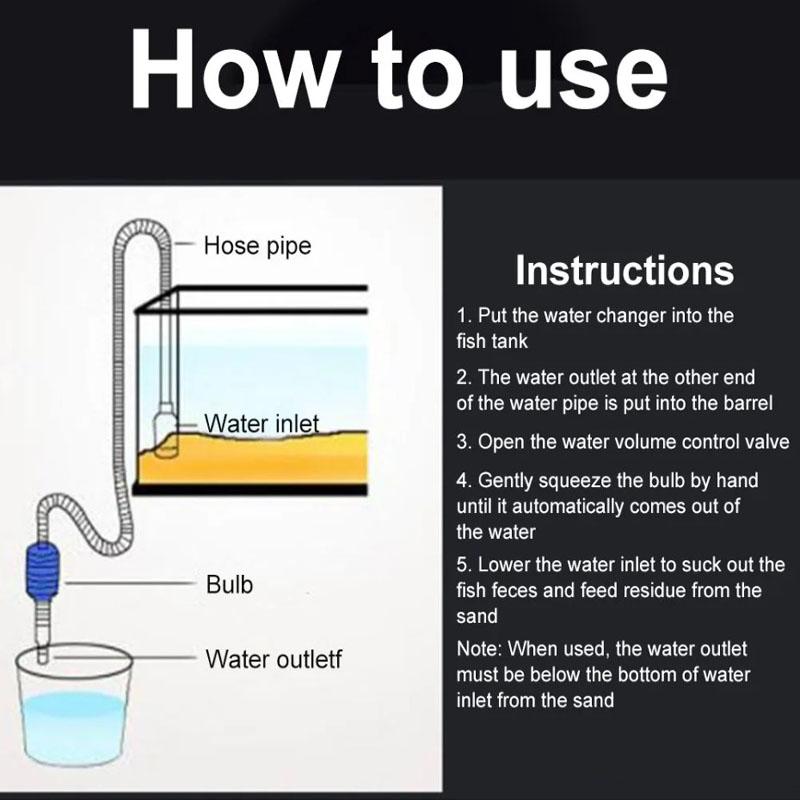 How to use

Hose pipe

Water inlet

Bulb

Water outletf

Instructions

1. Put the water changer into the fish tank

2. The water outlet at the other end of the water pipe is put into the barrel

3. Open the water volume control valve

4. Gently squeeze the bulb by hand until it automatically comes out of the water

5. Lower the water inlet to suck out the fish feces and feed residue from the sand

Note: When used, the water outlet must be below the bottom of water inlet from the sand