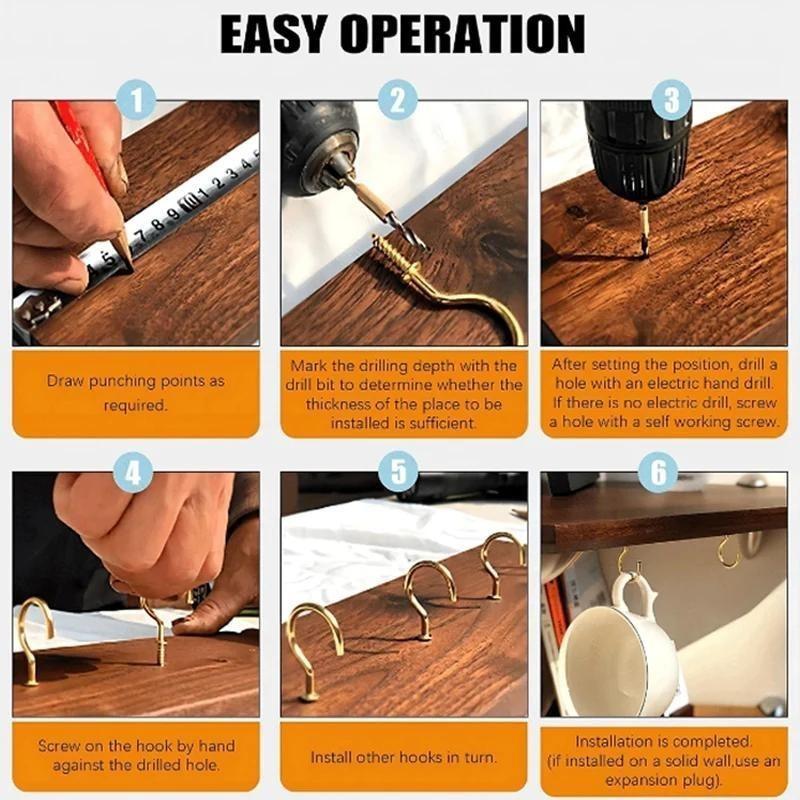 EASY OPERATION

1

5 7 8 9 10 1 2 3 4 5

Draw punching points as required.

2

Mark the drilling depth with the drill bit to determine whether the thickness of the place to be installed is sufficient.

3

After setting the position, drill a hole with an electric hand drill. If there is no electric drill, screw a hole with a self working screw.

4

Screw on the hook by hand against the drilled hole.

5

Install other hooks in turn.

6

Installation is completed. (if installed on a solid wall,use an expansion plug).