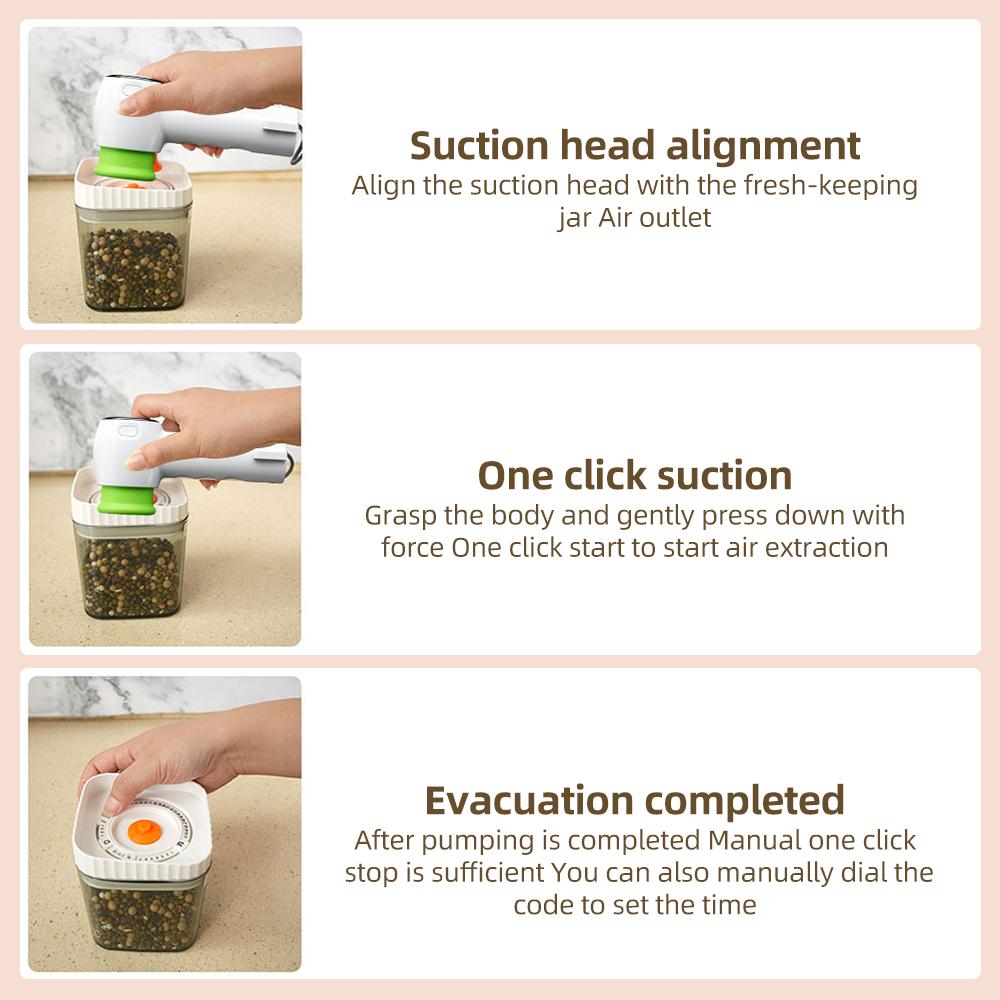 Suction head alignment
Align the suction head with the fresh-keeping jar Air outlet

One click suction
Grasp the body and gently press down with force One click start to start air extraction

Evacuation completed
After pumping is completed Manual one click stop is sufficient You can also manually dial the code to set the time