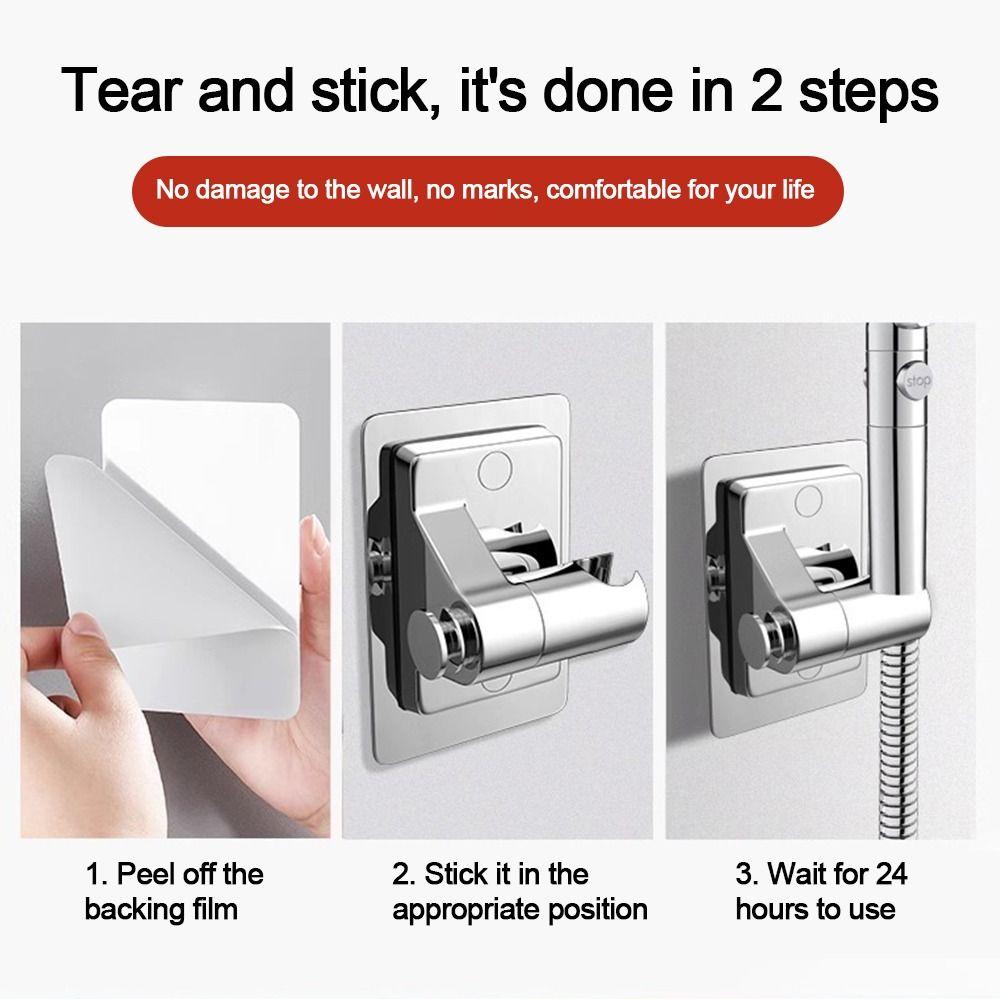 Tear and stick, it's done in 2 steps

No damage to the wall, no marks, comfortable for your life

stop

1. Peel off the backing film

2. Stick it in the appropriate position

3. Wait for 24 hours to use