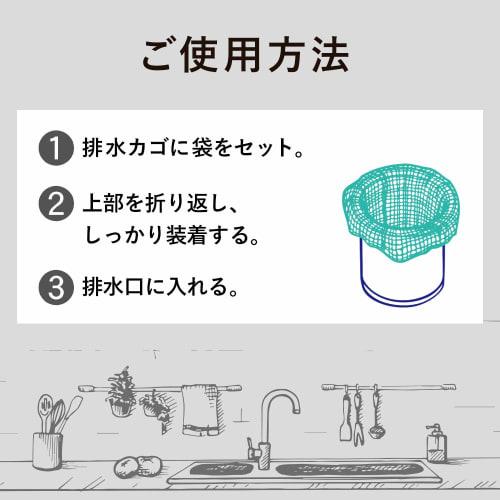 ご使用方法

1 排水カゴに袋をセット。

2 上部を折り返し、しっかり装着する。

3 排水口に入れる。