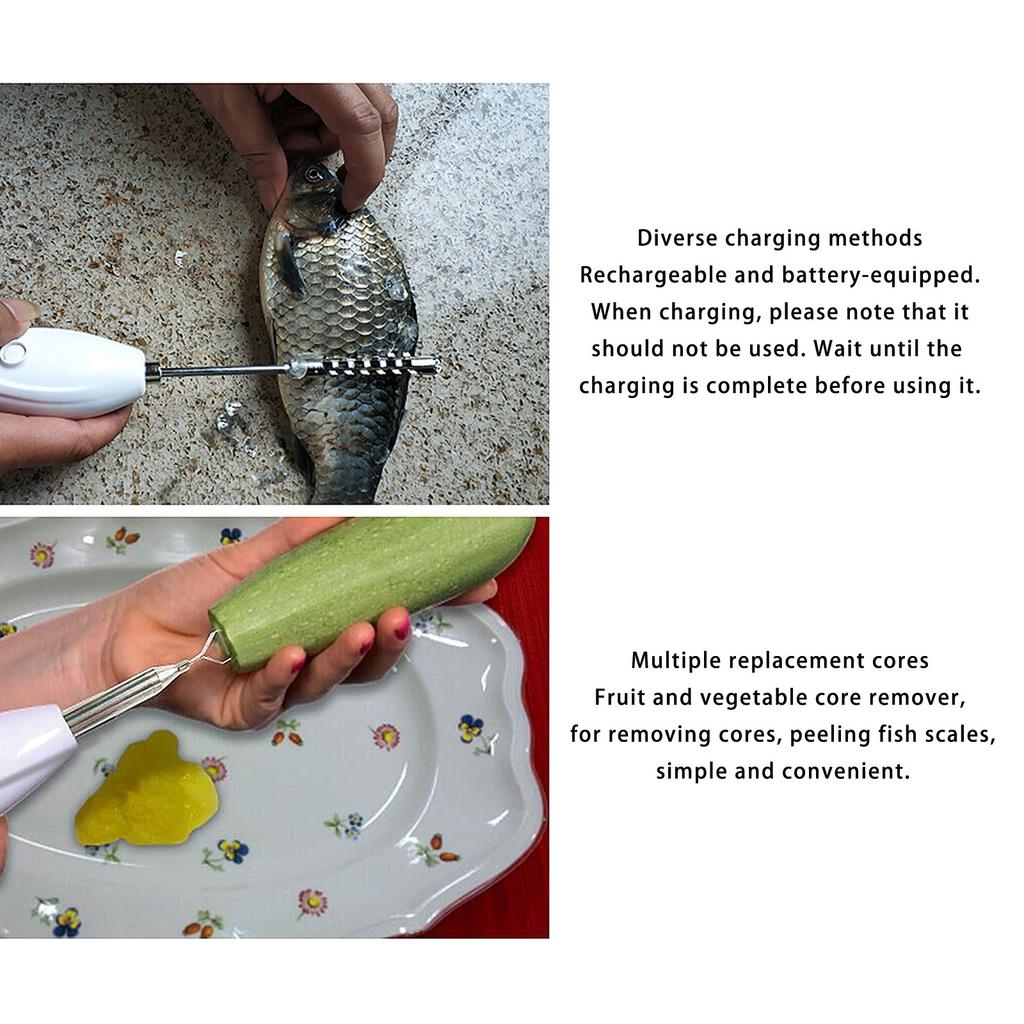 Diverse charging methods
Rechargeable and battery-equipped. When charging, please note that it should not be used. Wait until the charging is complete before using it.

Multiple replacement cores
Fruit and vegetable core remover, for removing cores, peeling fish scales, simple and convenient.