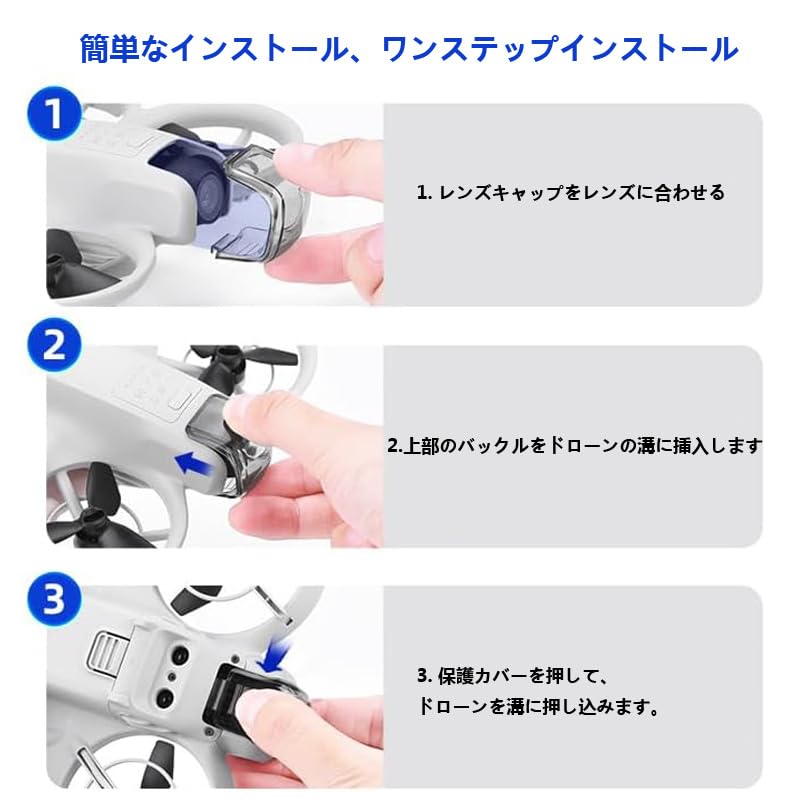 簡単なインストール、ワンステップインストール

1

1. レンズキャップをレンズに合わせる

2

2.上部のバックルをドローンの溝に挿入します

3

3. 保護カバーを押して、
ドローンを溝に押し込みます。