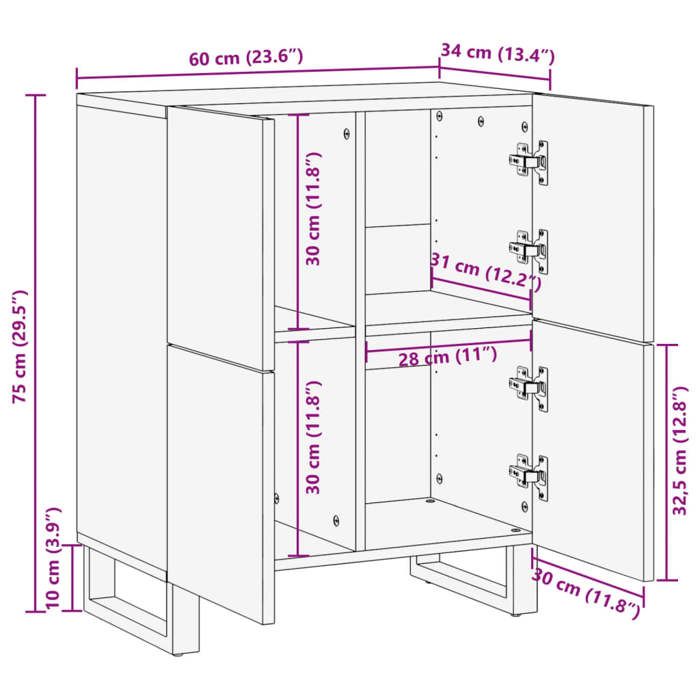 60 cm (23.6")
34 cm (13.4")
75 cm (29.5")
30 cm (11.8")
31 cm (12.2")
28 cm (11")
30 cm (11.8")
32,5 cm (12.8")
10 cm (3.9")
30 cm (11.8")