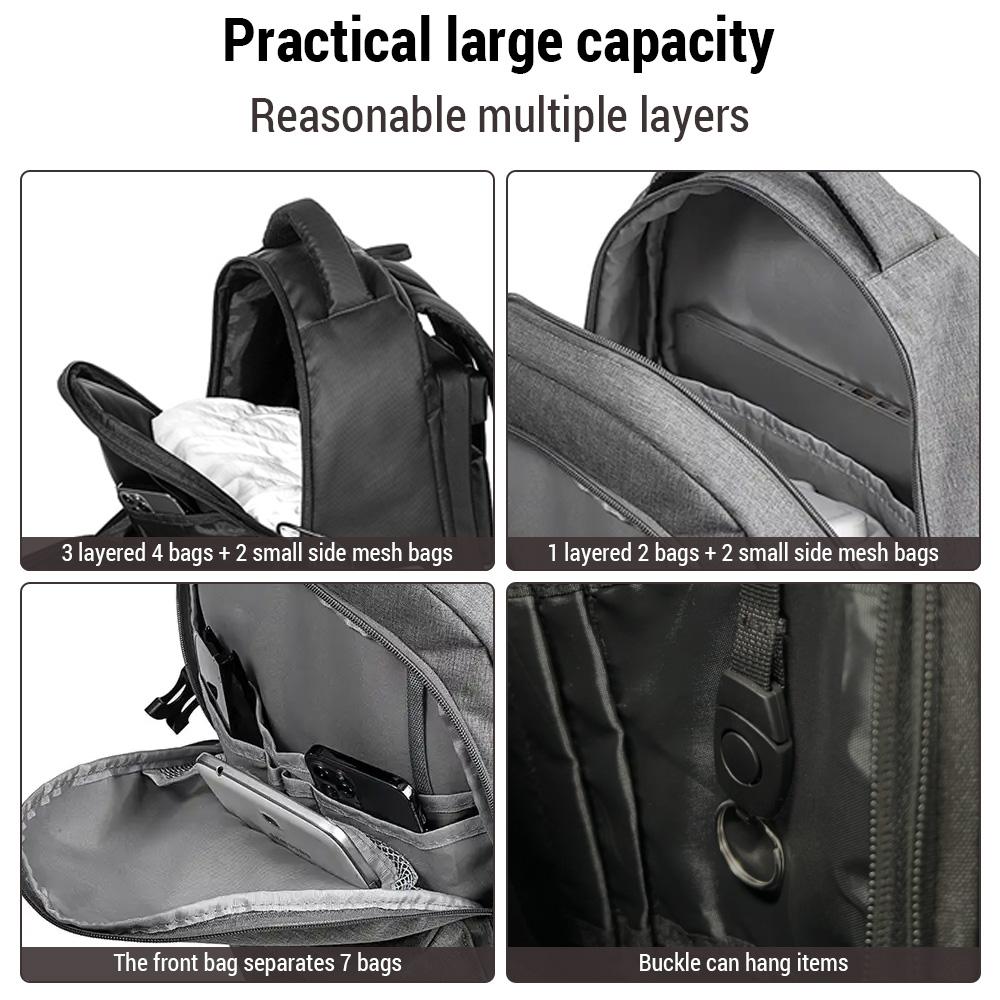 Practical large capacity

Reasonable multiple layers

3 layered 4 bags + 2 small side mesh bags

1 layered 2 bags + 2 small side mesh bags

The front bag separates 7 bags

Buckle can hang items