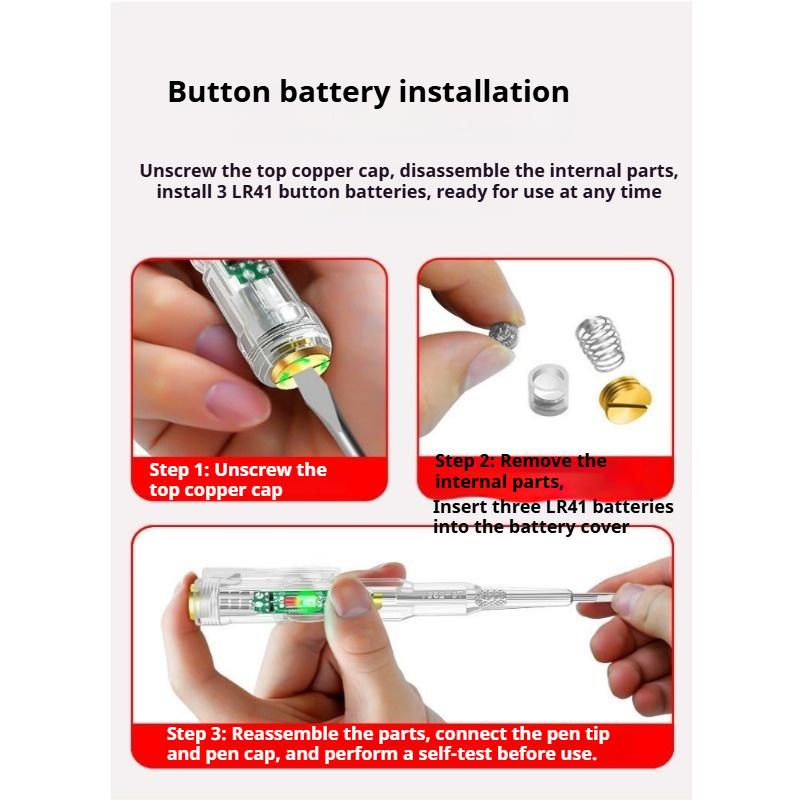 Button battery installation

Unscrew the top copper cap, disassemble the internal parts, install 3 LR41 button batteries, ready for use at any time

Step 1: Unscrew the top copper cap

Step 2: Remove the internal parts, Insert three LR41 batteries into the battery cover

Step 3: Reassemble the parts, connect the pen tip and pen cap, and perform a self-test before use.