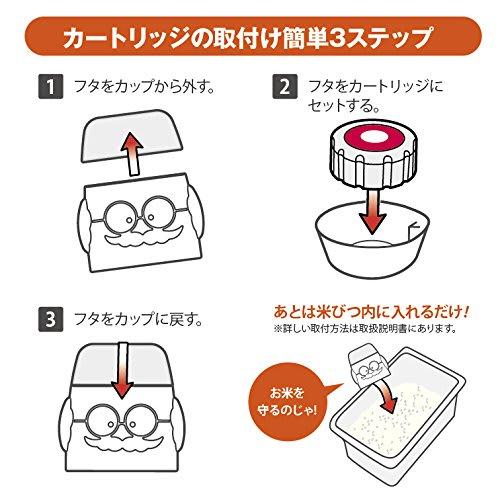 カートリッジの取付け簡単3ステップ

1 フタをカップから外す。

2 フタをカートリッジにセットする。

3 フタをカップに戻す。

あとは米びつ内に入れるだけ！
※詳しい取付方法は取扱説明書にあります。

お米を守るのじゃ！