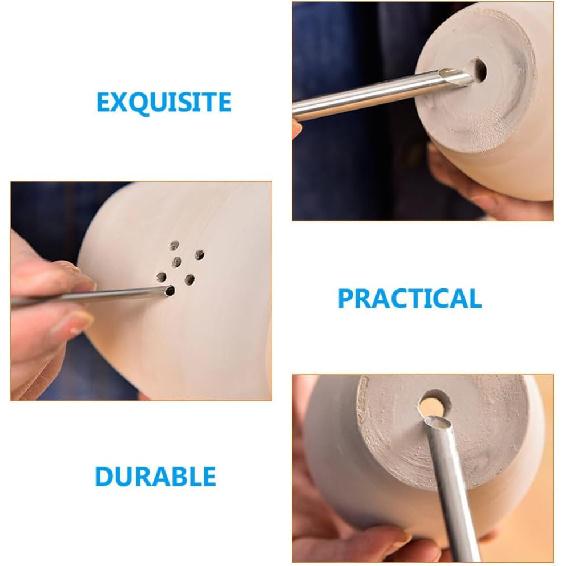 EXQUISITE

PRACTICAL

DURABLE