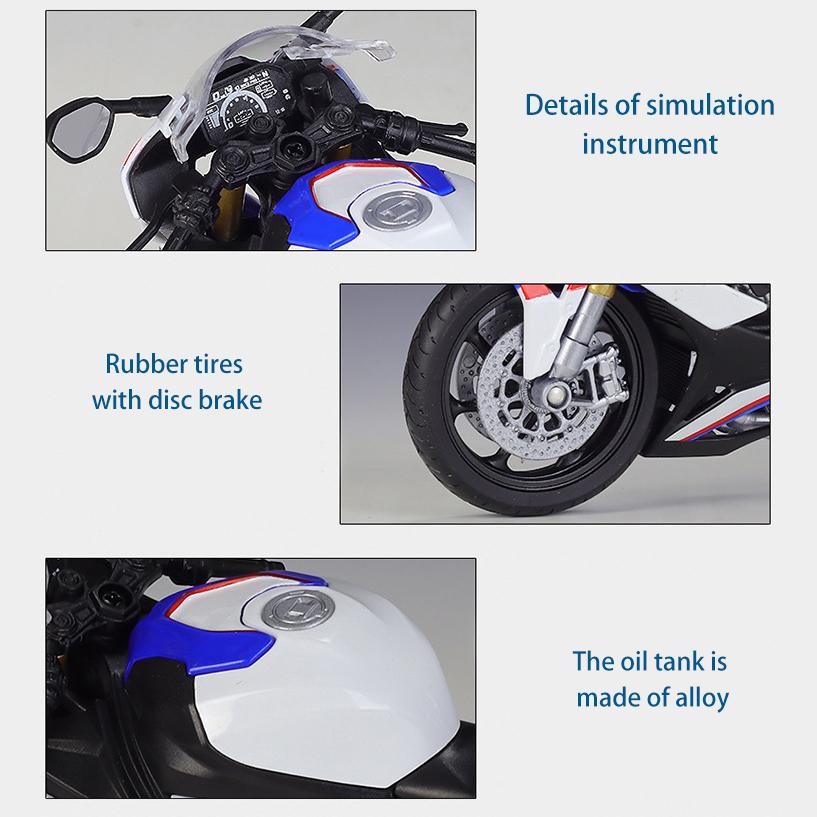 Details of simulation instrument

Rubber tires with disc brake

The oil tank is made of alloy