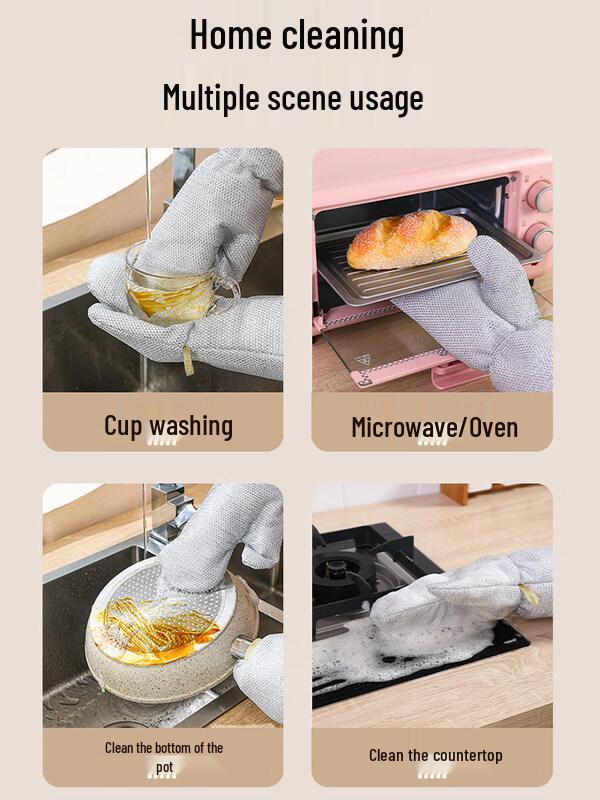 Home cleaning

Multiple scene usage

Cup washing

Microwave/Oven

Clean the bottom of the pot

Clean the countertop