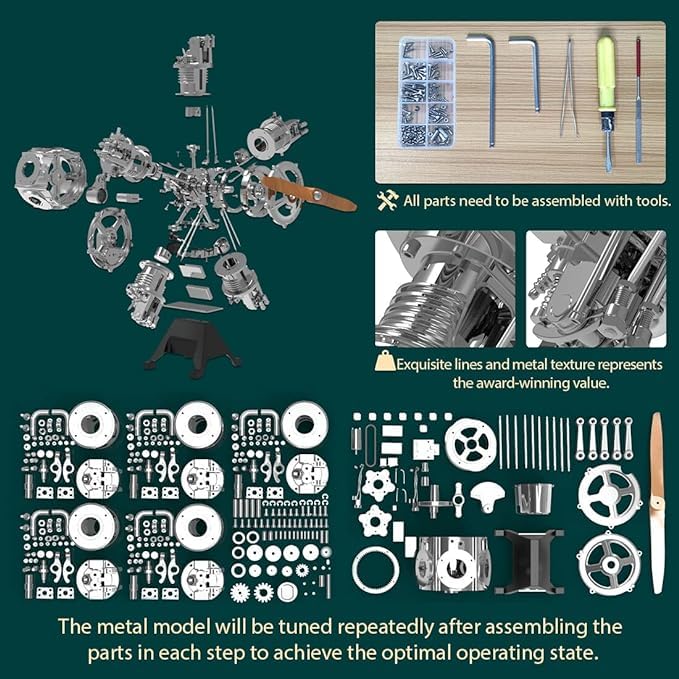 All parts need to be assembled with tools.

Exquisite lines and metal texture represents the award-winning value.

The metal model will be tuned repeatedly after assembling the parts in each step to achieve the optimal operating state.