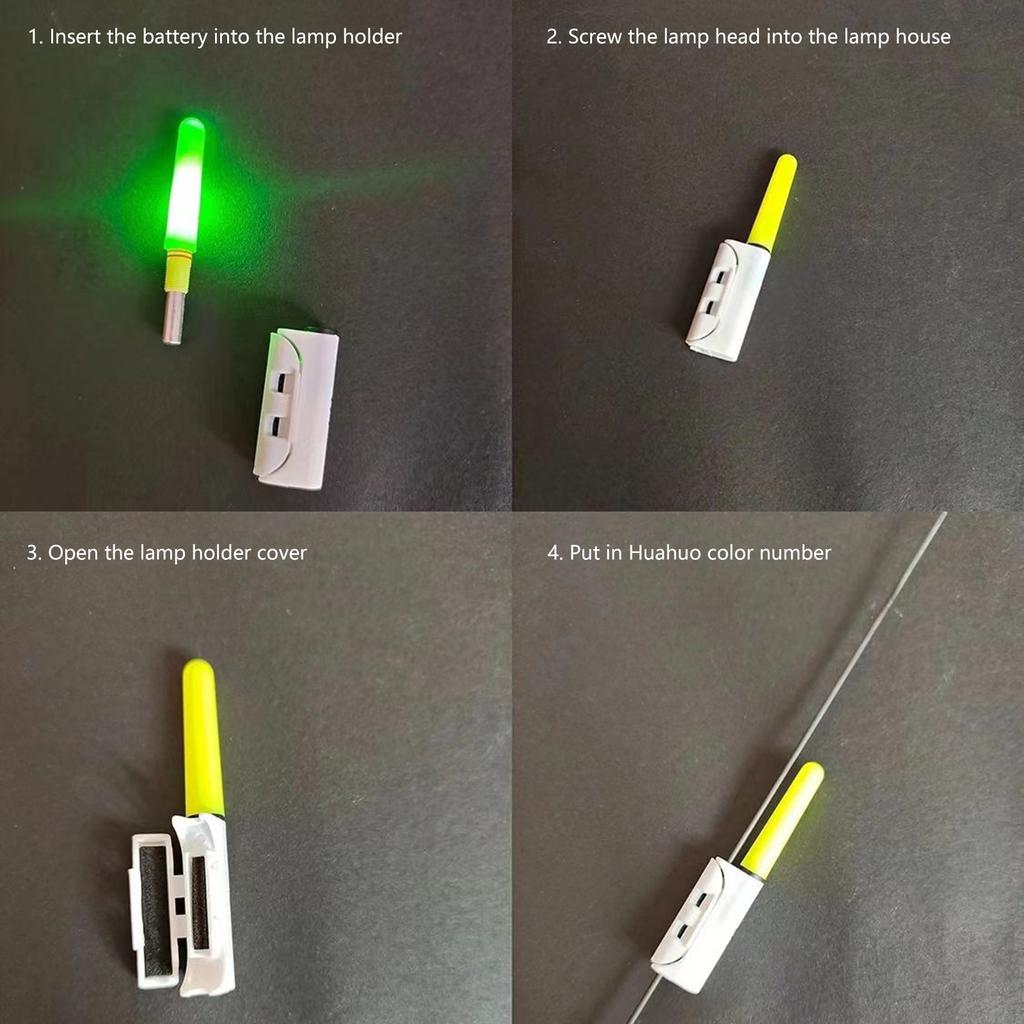 1. Insert the battery into the lamp holder

2. Screw the lamp head into the lamp house

3. Open the lamp holder cover

4. Put in Huahuo color number