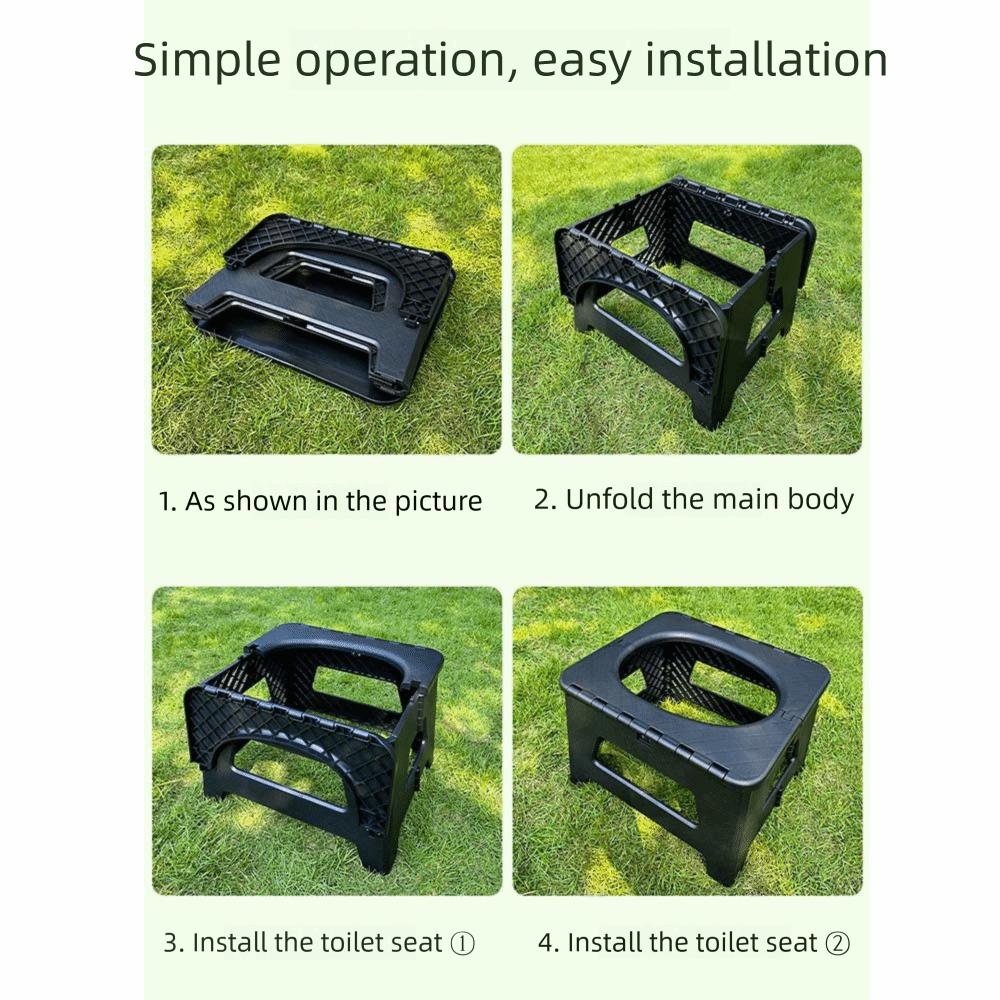 Simple operation, easy installation

1. As shown in the picture

2. Unfold the main body

3. Install the toilet seat ①

4. Install the toilet seat ②