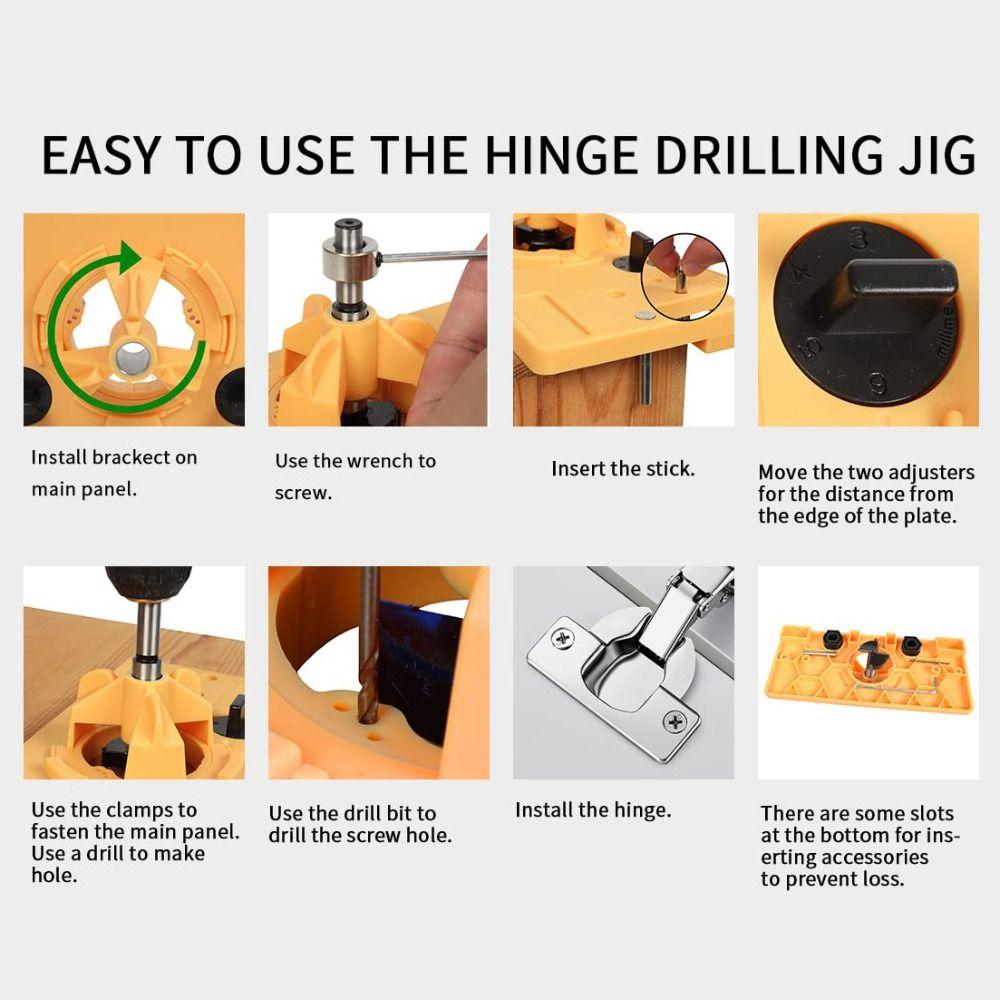 EASY TO USE THE HINGE DRILLING JIG

3
4
5
6
millime

Install brackect on main panel.

Use the wrench to screw.

Insert the stick.

Move the two adjusters for the distance from the edge of the plate.

Use the clamps to fasten the main panel. Use a drill to make hole.

Use the drill bit to drill the screw hole.

Install the hinge.

There are some slots at the bottom for inserting accessories to prevent loss.