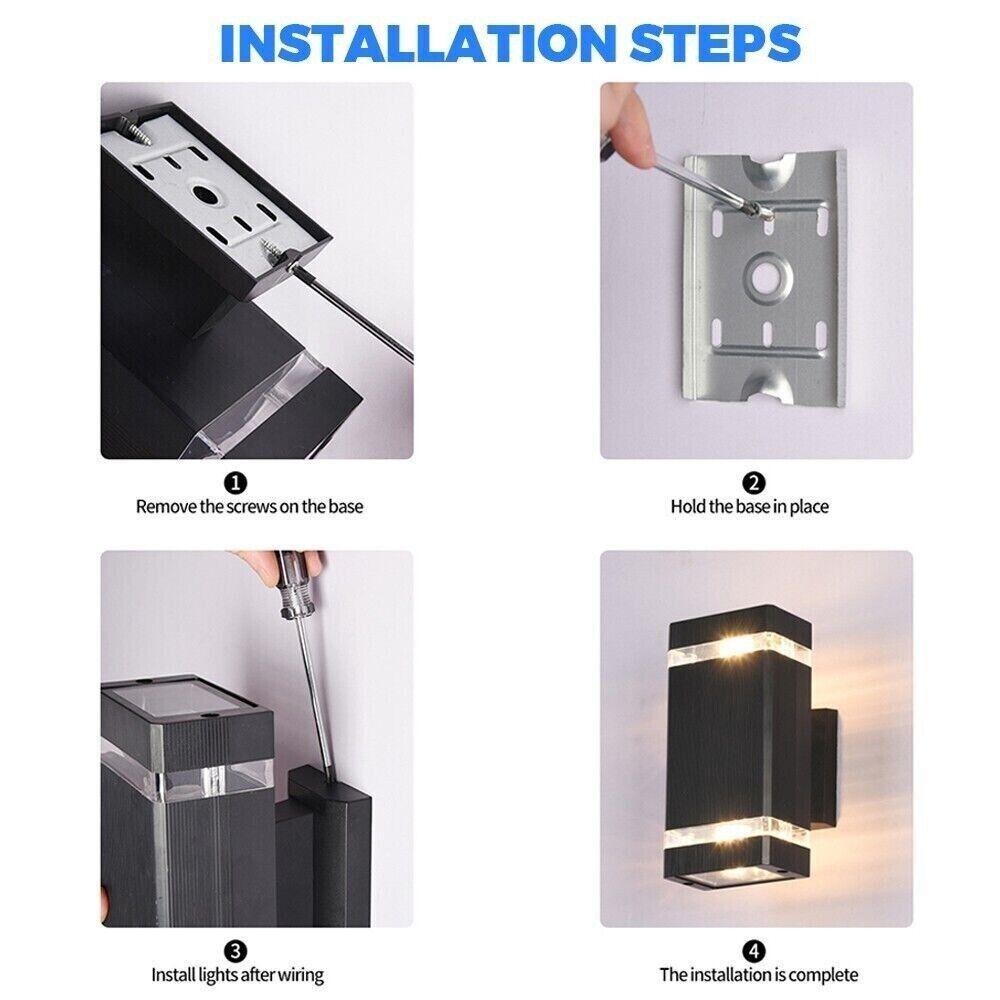 INSTALLATION STEPS

1
Remove the screws on the base

2
Hold the base in place

3
Install lights after wiring

4
The installation is complete