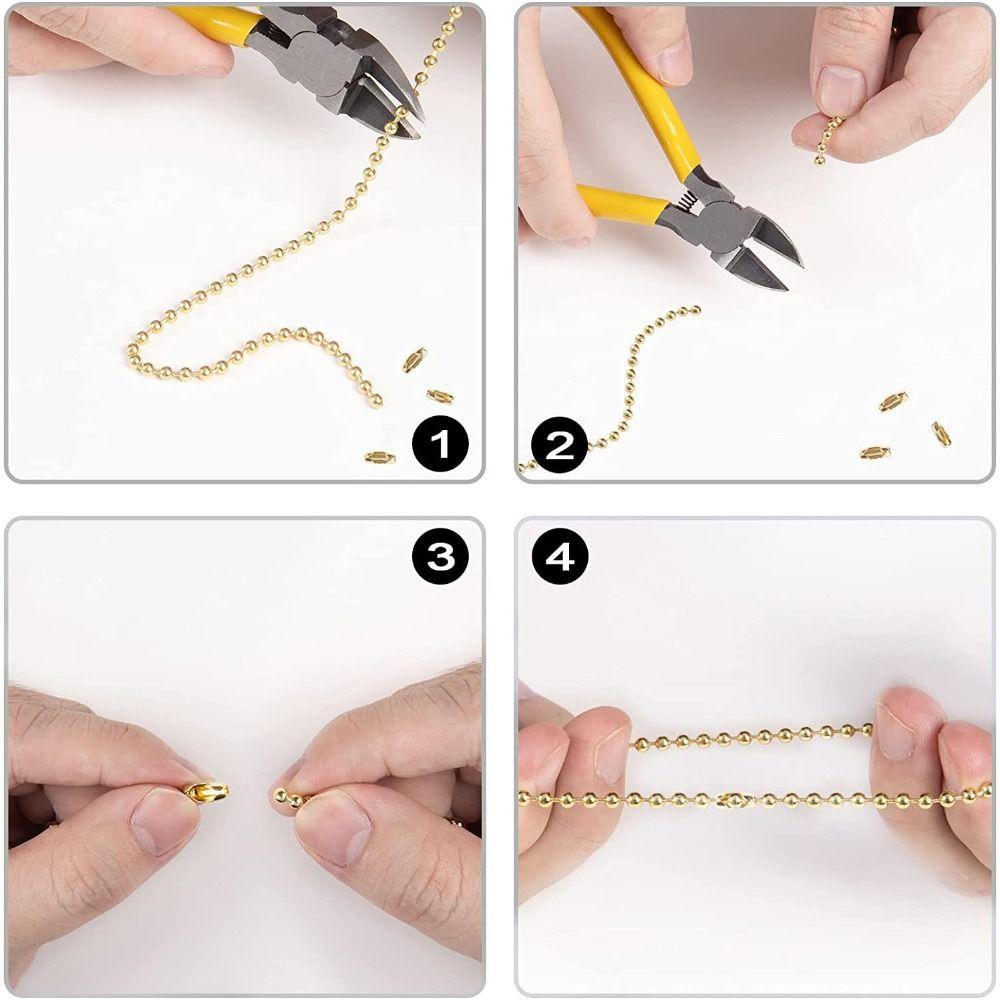 1

2

3

4