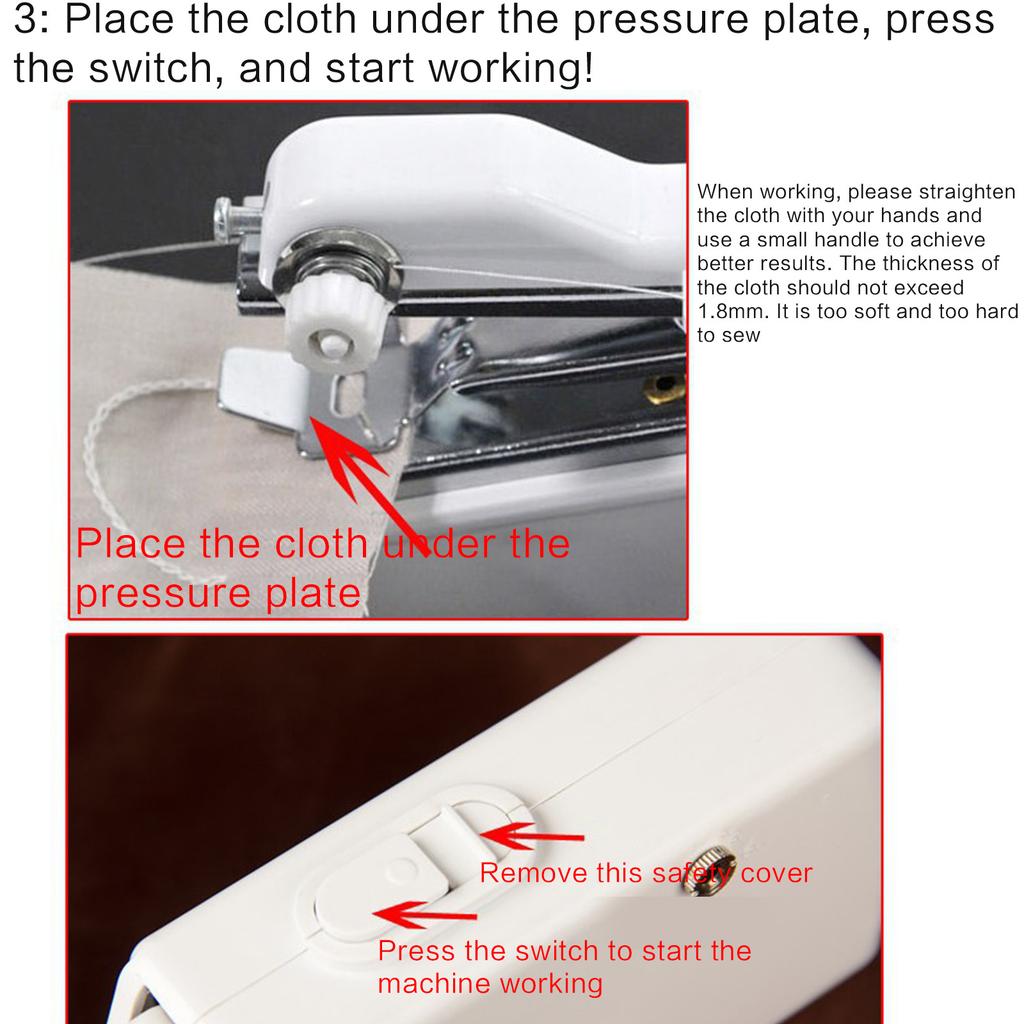 3: Place the cloth under the pressure plate, press the switch, and start working!

When working, please straighten the cloth with your hands and use a small handle to achieve better results. The thickness of the cloth should not exceed 1.8mm. It is too soft and too hard to sew

Place the cloth under the pressure plate

Remove this safety cover

Press the switch to start the machine working