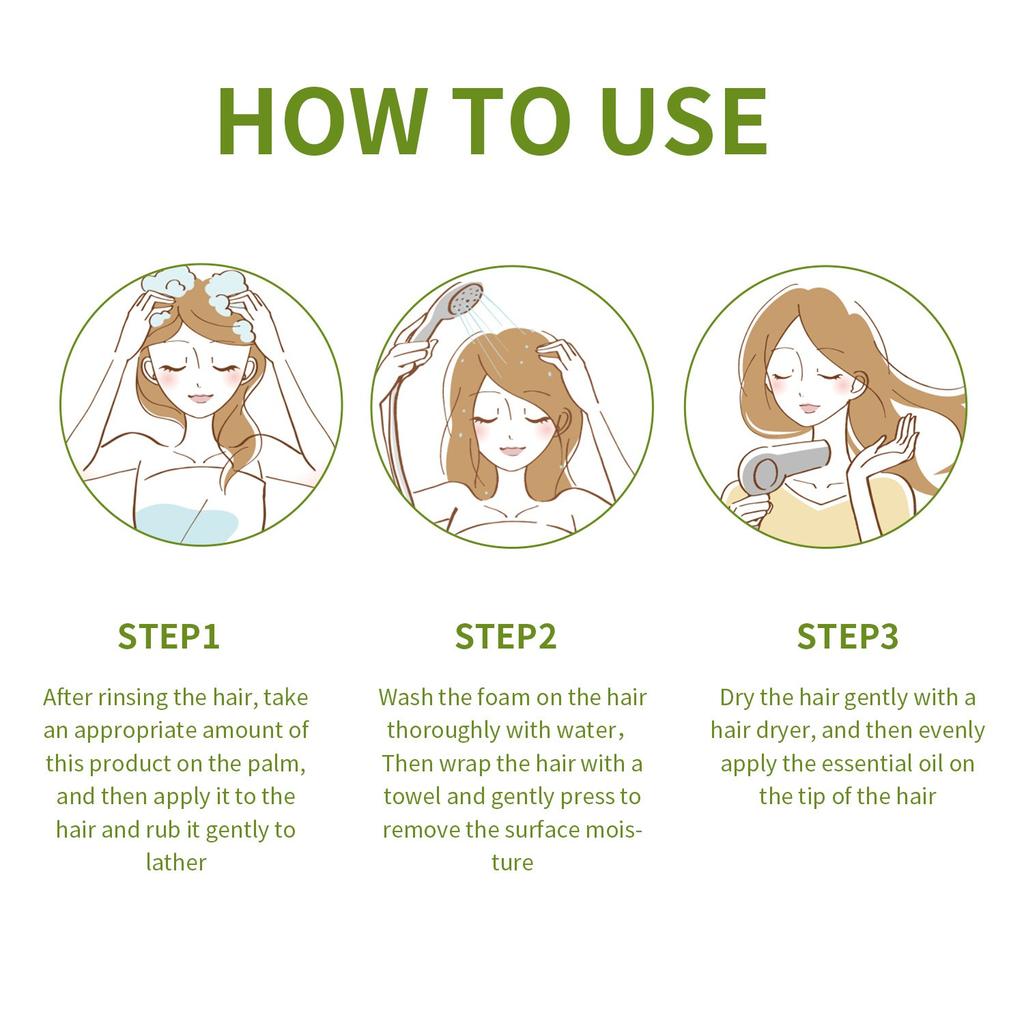 HOW TO USE

STEP1

After rinsing the hair, take an appropriate amount of this product on the palm, and then apply it to the hair and rub it gently to lather

STEP2

Wash the foam on the hair thoroughly with water, Then wrap the hair with a towel and gently press to remove the surface moisture

STEP3

Dry the hair gently with a hair dryer, and then evenly apply the essential oil on the tip of the hair