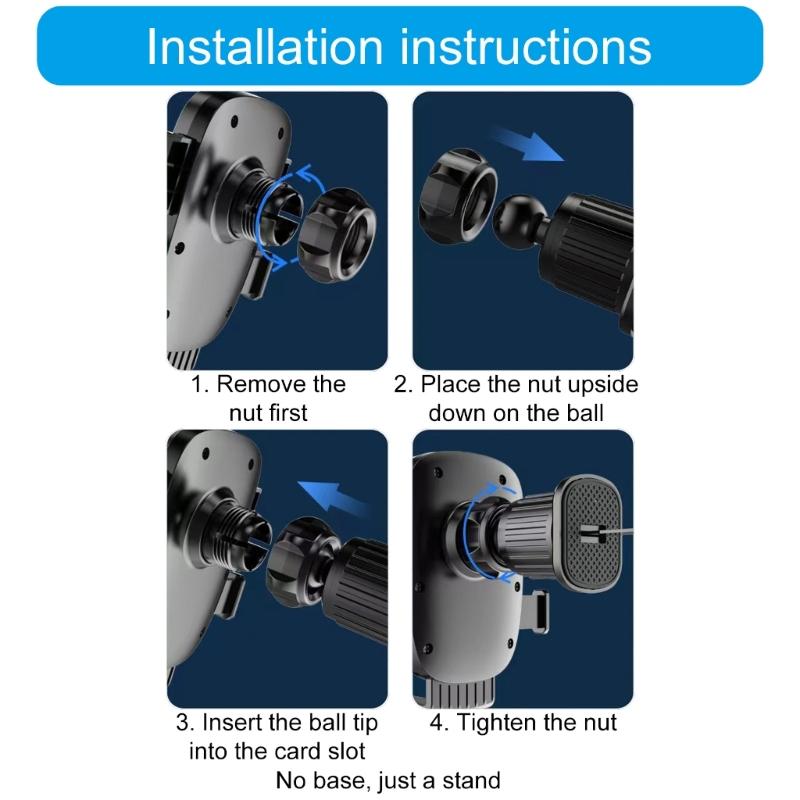 Installation instructions

1. Remove the nut first

2. Place the nut upside down on the ball

3. Insert the ball tip into the card slot

4. Tighten the nut

No base, just a stand