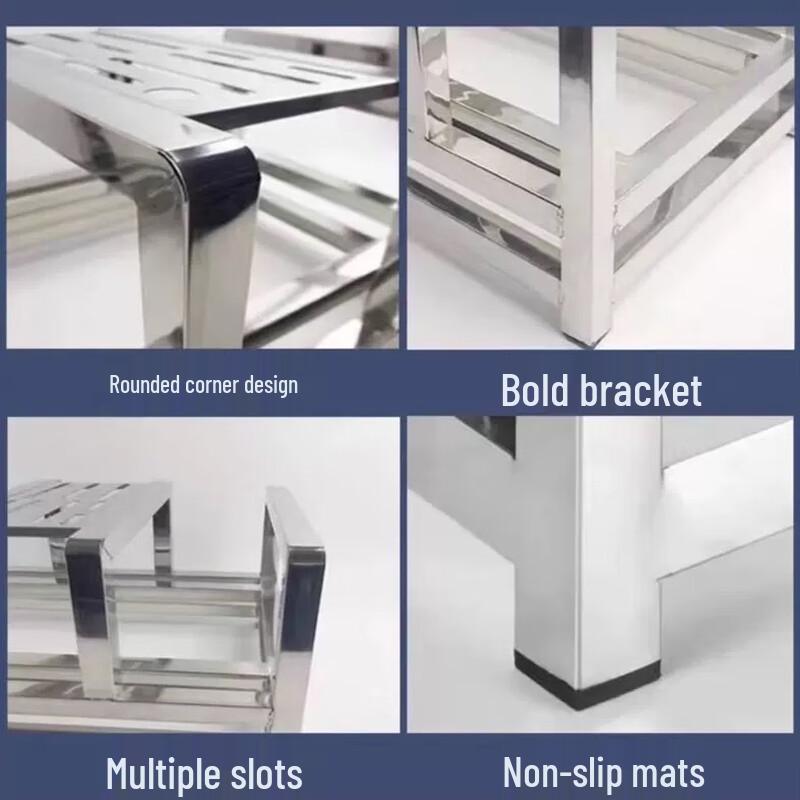 Rounded corner design

Bold bracket

Multiple slots

Non-slip mats