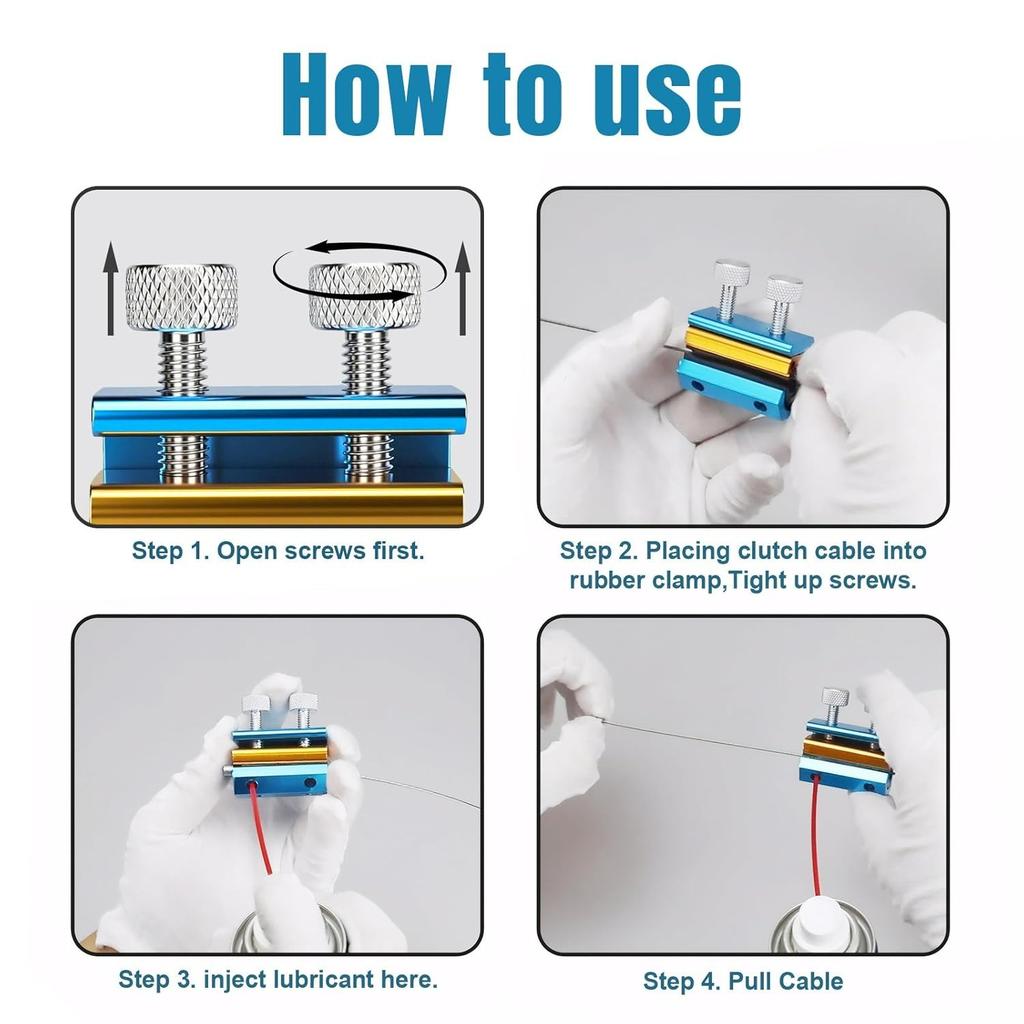 How to use

Step 1. Open screws first.

Step 2. Placing clutch cable into rubber clamp,Tight up screws.

Step 3. inject lubricant here.

Step 4. Pull Cable