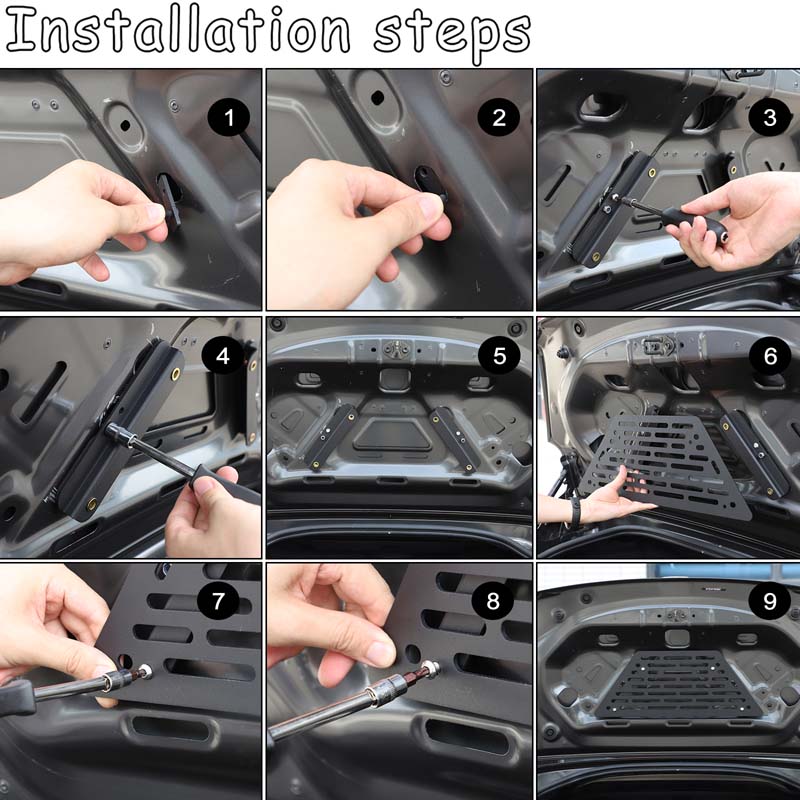 Installation steps

1

2

3

4

5

6

7

8

9