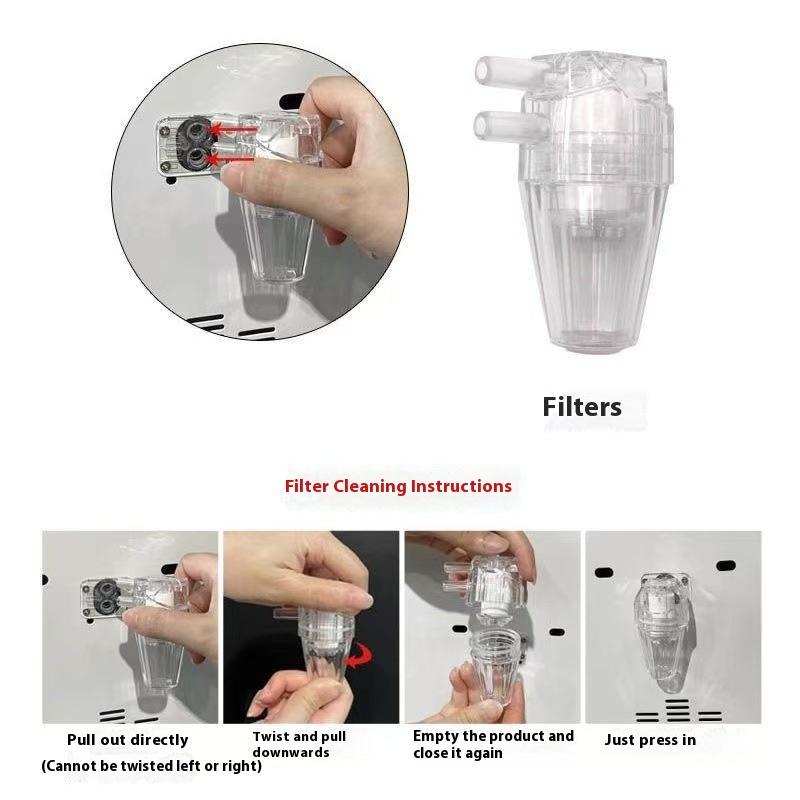 Filters

Filter Cleaning Instructions

Pull out directly
(Cannot be twisted left or right)

Twist and pull downwards

Empty the product and close it again

Just press in