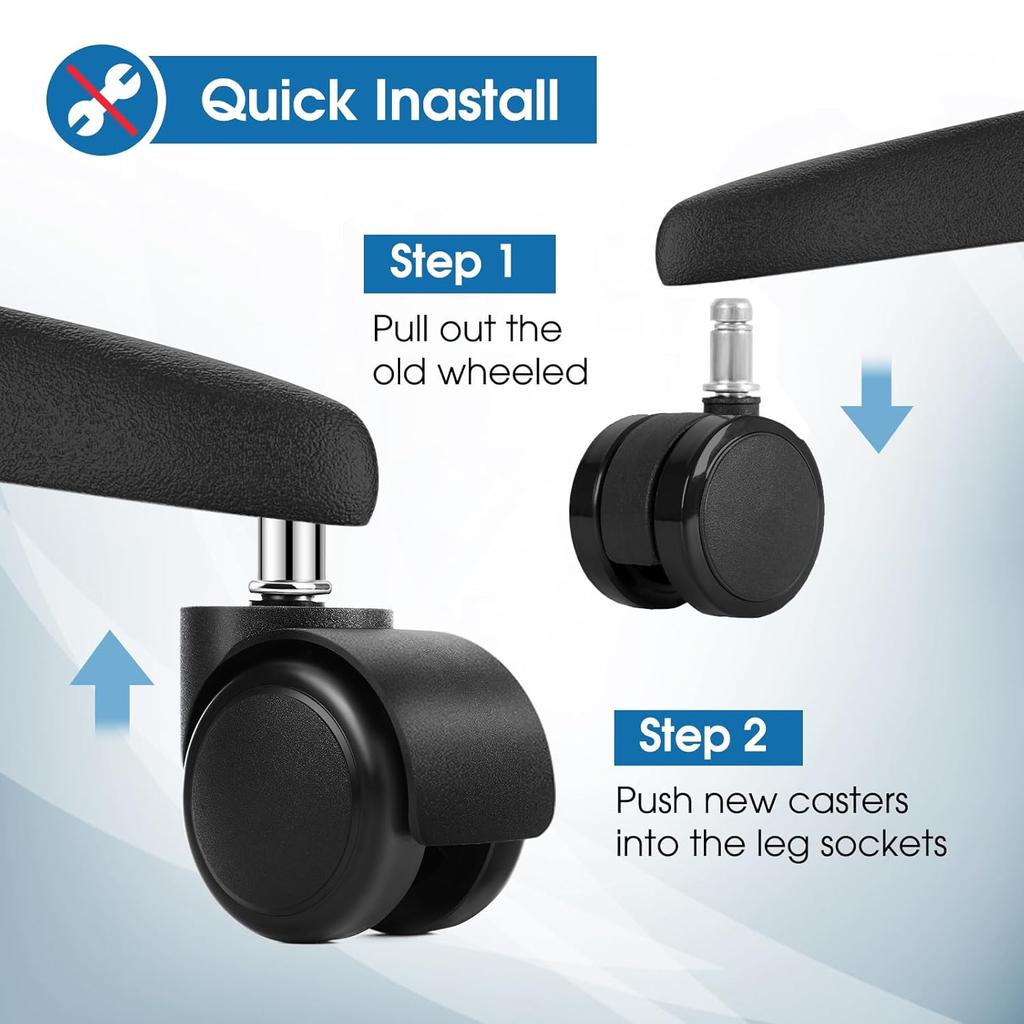 Quick Inastall

Step 1

Pull out the old wheeled

Step 2

Push new casters into the leg sockets