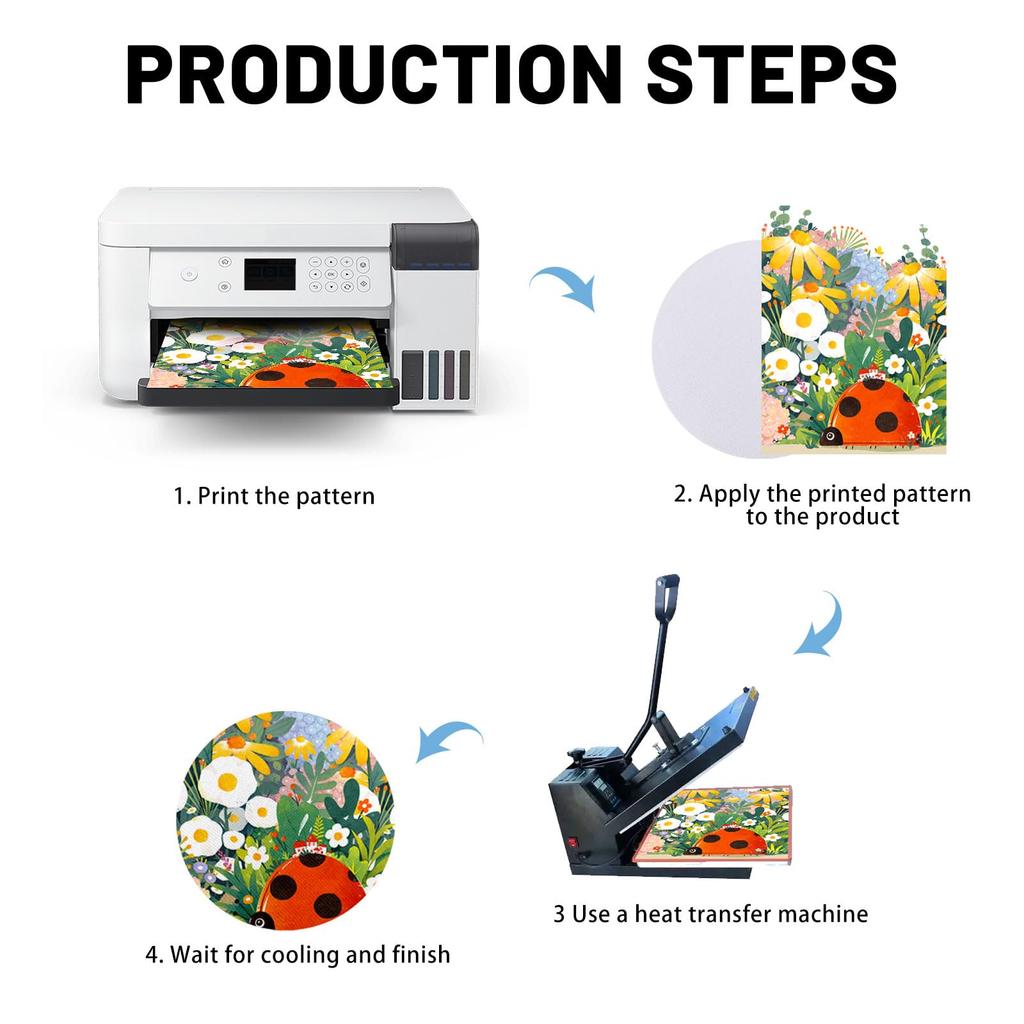 PRODUCTION STEPS

1. Print the pattern

2. Apply the printed pattern to the product

3 Use a heat transfer machine

4. Wait for cooling and finish