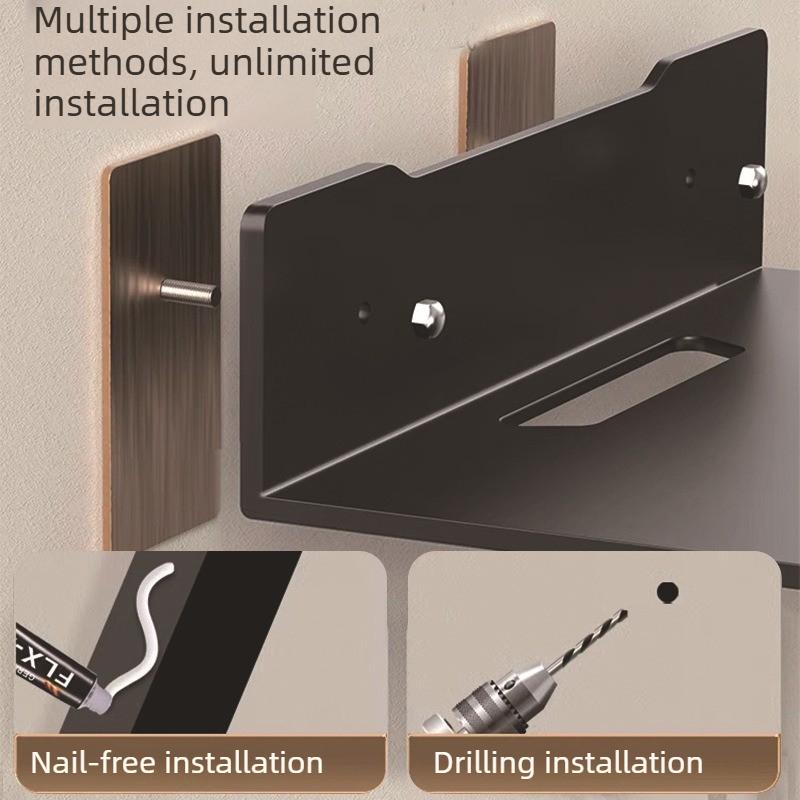 Multiple installation methods, unlimited installation

FLX-

Nail-free installation

Drilling installation