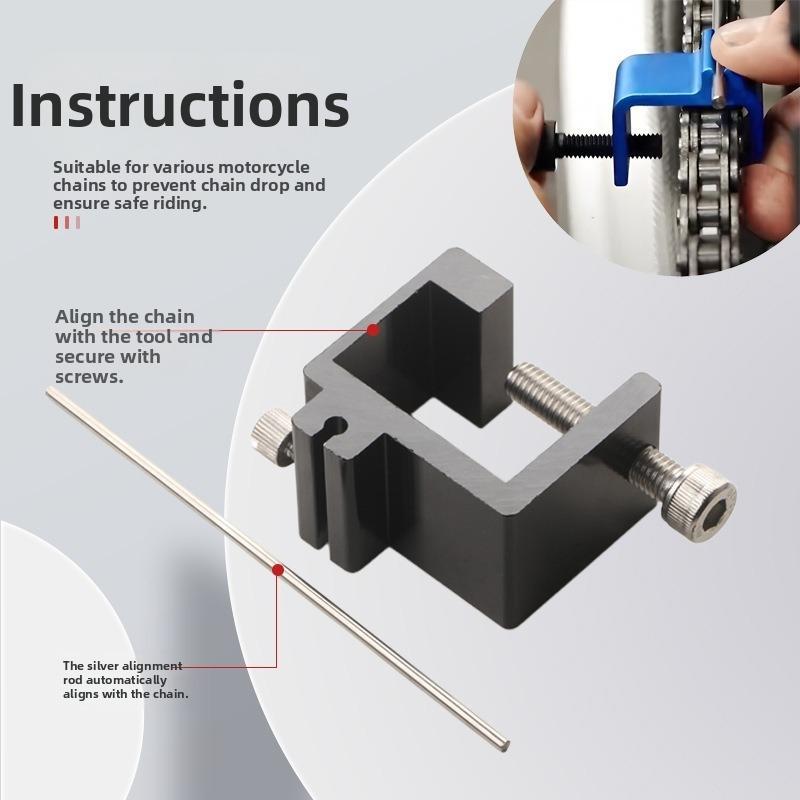 Instructions

Suitable for various motorcycle chains to prevent chain drop and ensure safe riding.

Align the chain with the tool and secure with screws.

The silver alignment rod automatically aligns with the chain.